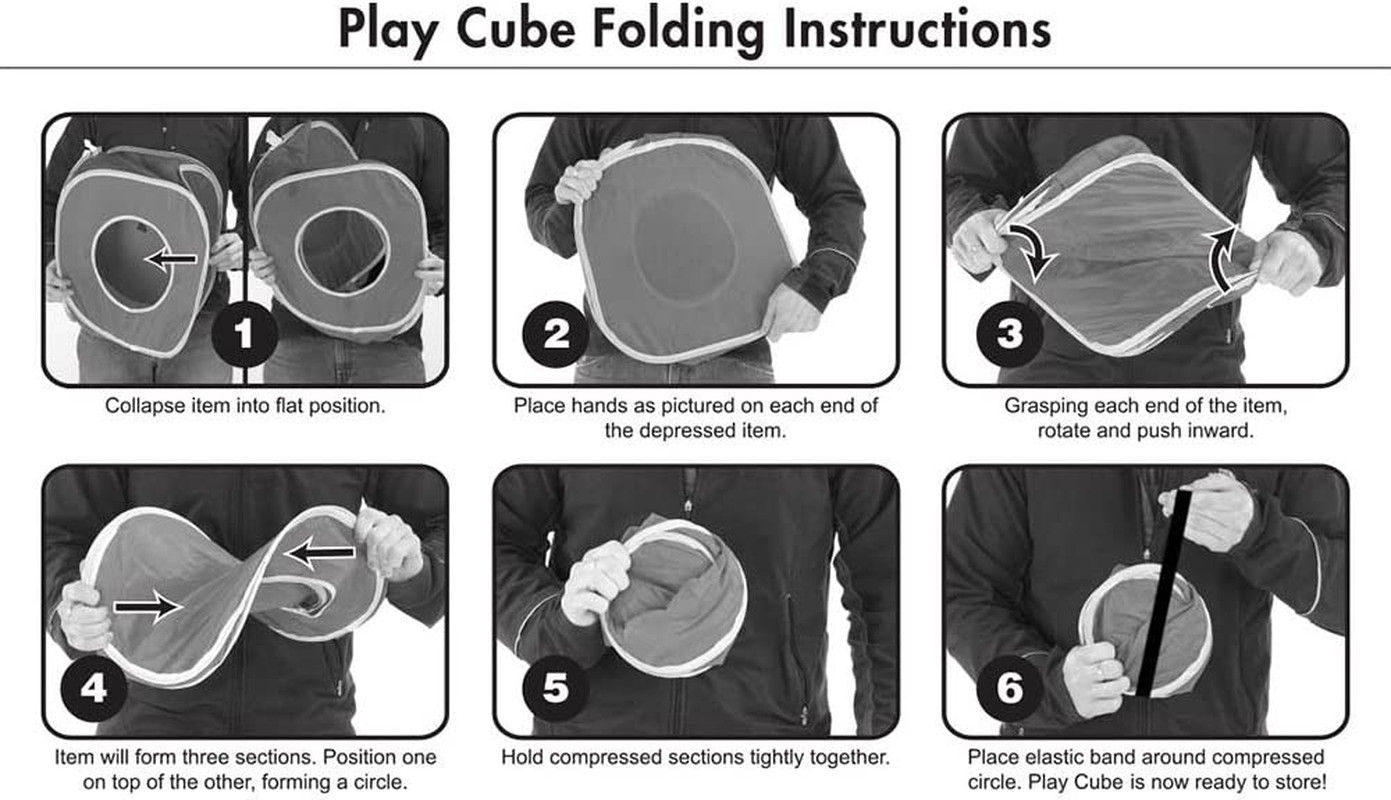 Play Cube Folding Instructions

1
Collapse item into flat position.

2
Place hands as pictured on each end of the depressed item.

3
Grasping each end of the item, rotate and push inward.

4
Item will form three sections. Position one on top of the other, forming a circle.

5
Hold compressed sections tightly together.

6
Place elastic band around compressed circle. Play Cube is now ready to store!