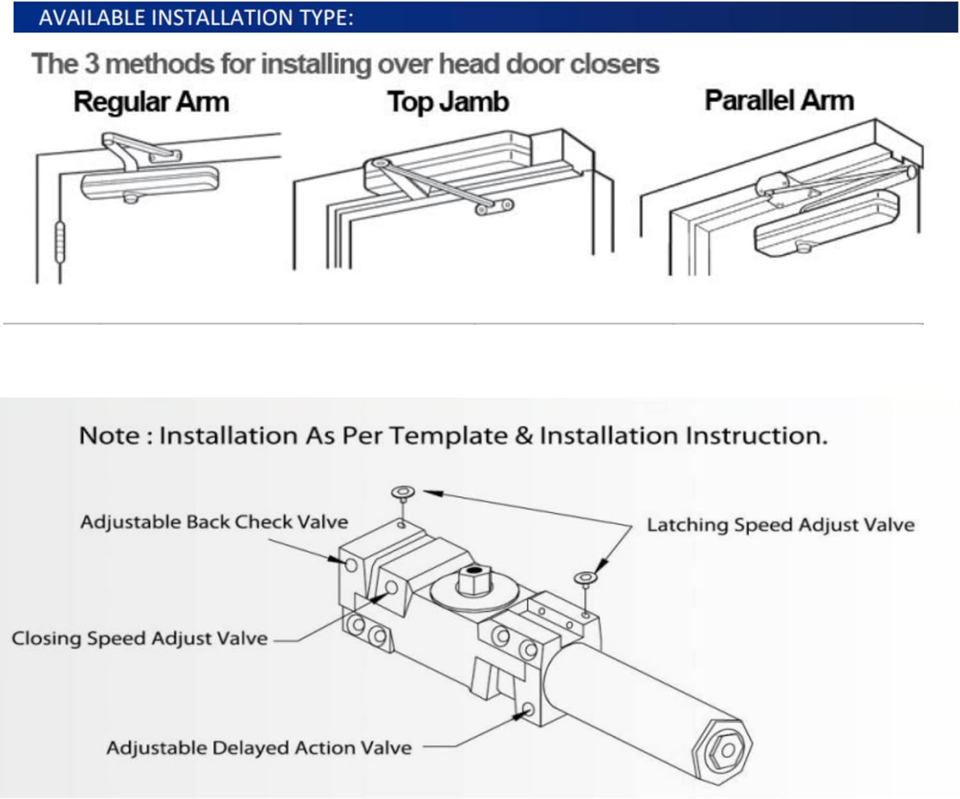 AVAILABLE INSTALLATION TYPE:

The 3 methods for installing over head door closers

Regular Arm

Top Jamb

Parallel Arm

Note : Installation As Per Template & Installation Instruction.

Adjustable Back Check Valve

Latching Speed Adjust Valve

Closing Speed Adjust Valve

Adjustable Delayed Action Valve