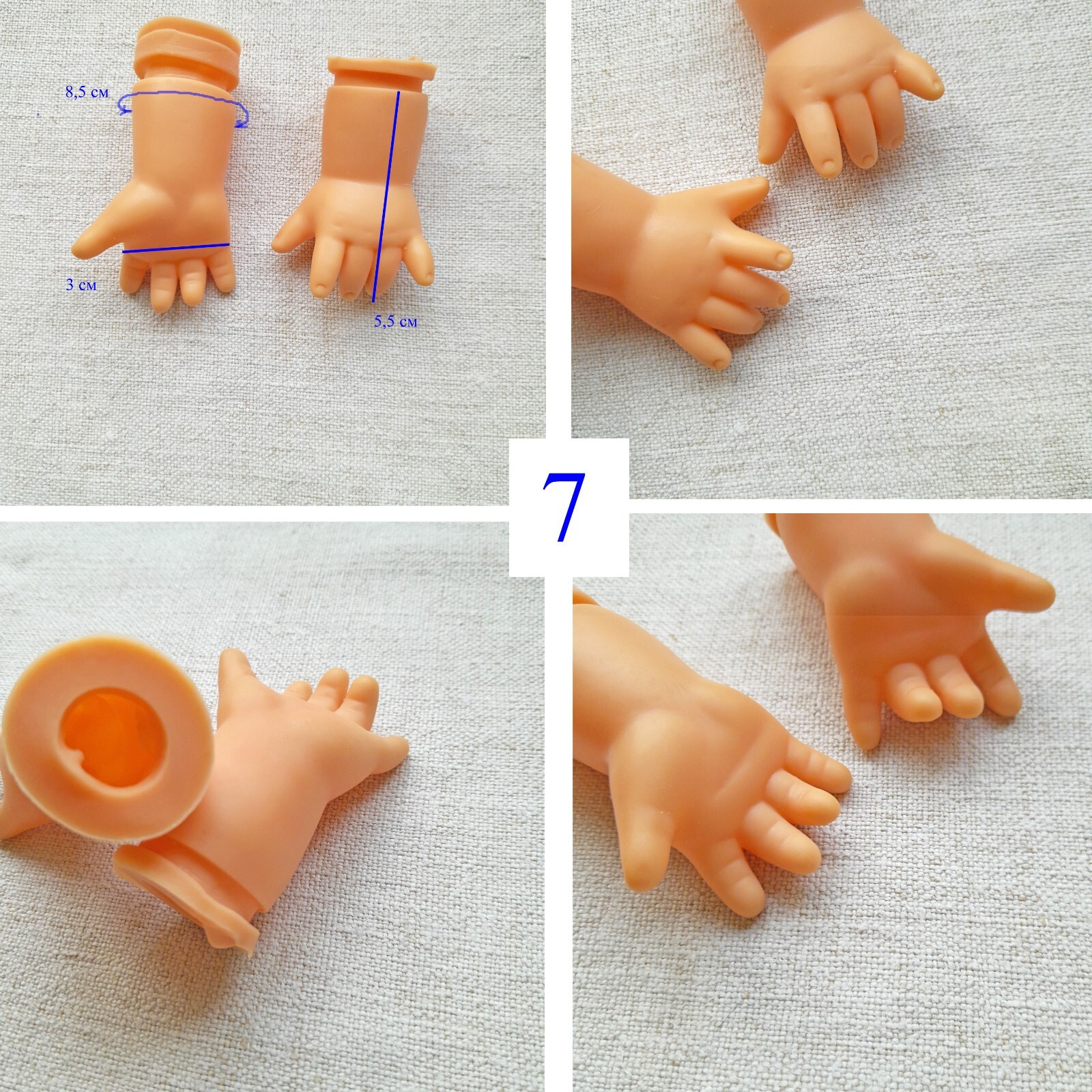 8,5 см

3 см

5,5 см

7