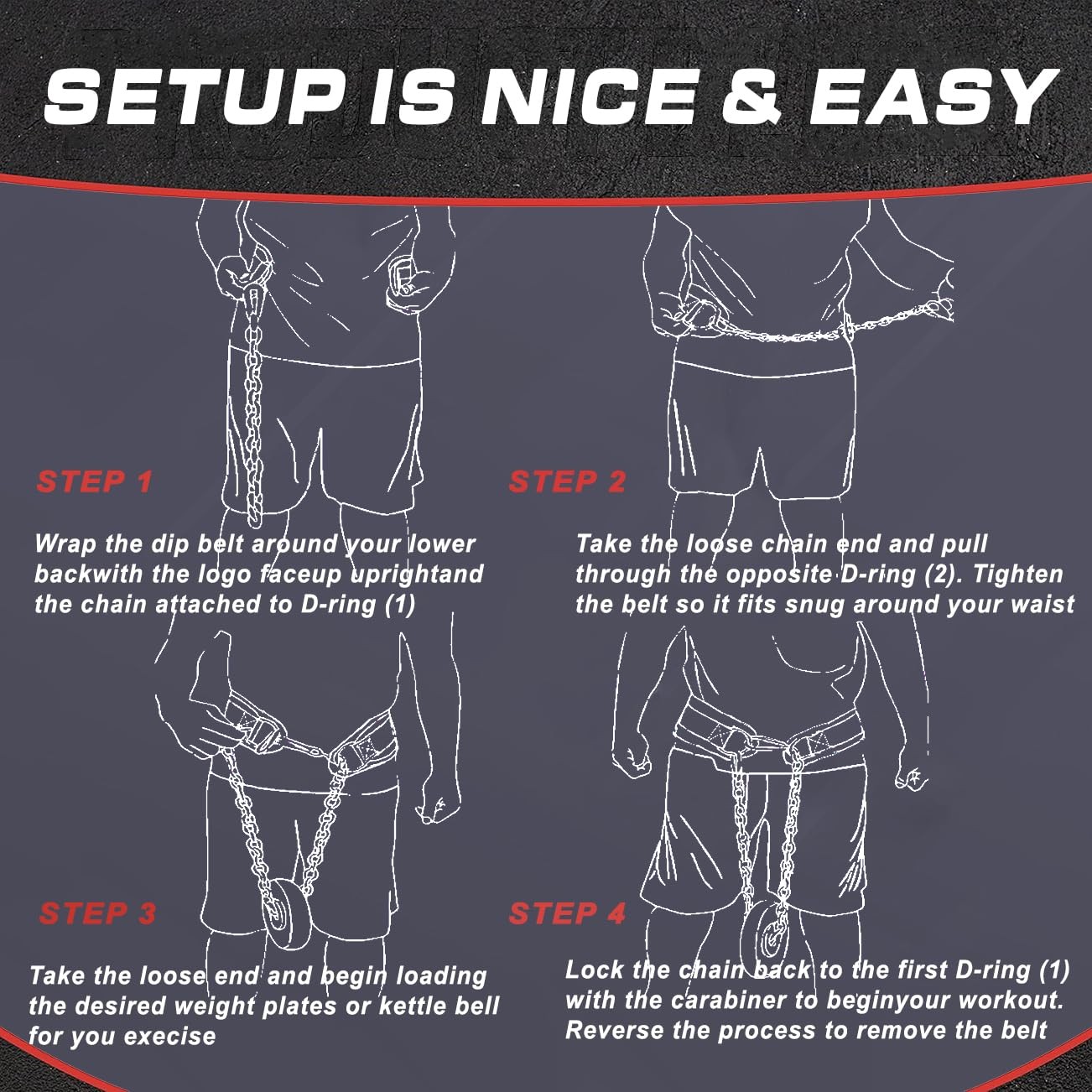 SETUP IS NICE & EASY

STEP 1

Wrap the dip belt around your lower backwith the logo faceup uprightand the chain attached to D-ring (1)

STEP 2

Take the loose chain end and pull through the opposite D-ring (2). Tighten the belt so it fits snug around your waist

STEP 3

Take the loose end and begin loading the desired weight plates or kettle bell for you execise

STEP 4

Lock the chain back to the first D-ring (1) with the carabiner to beginyour workout. Reverse the process to remove the belt