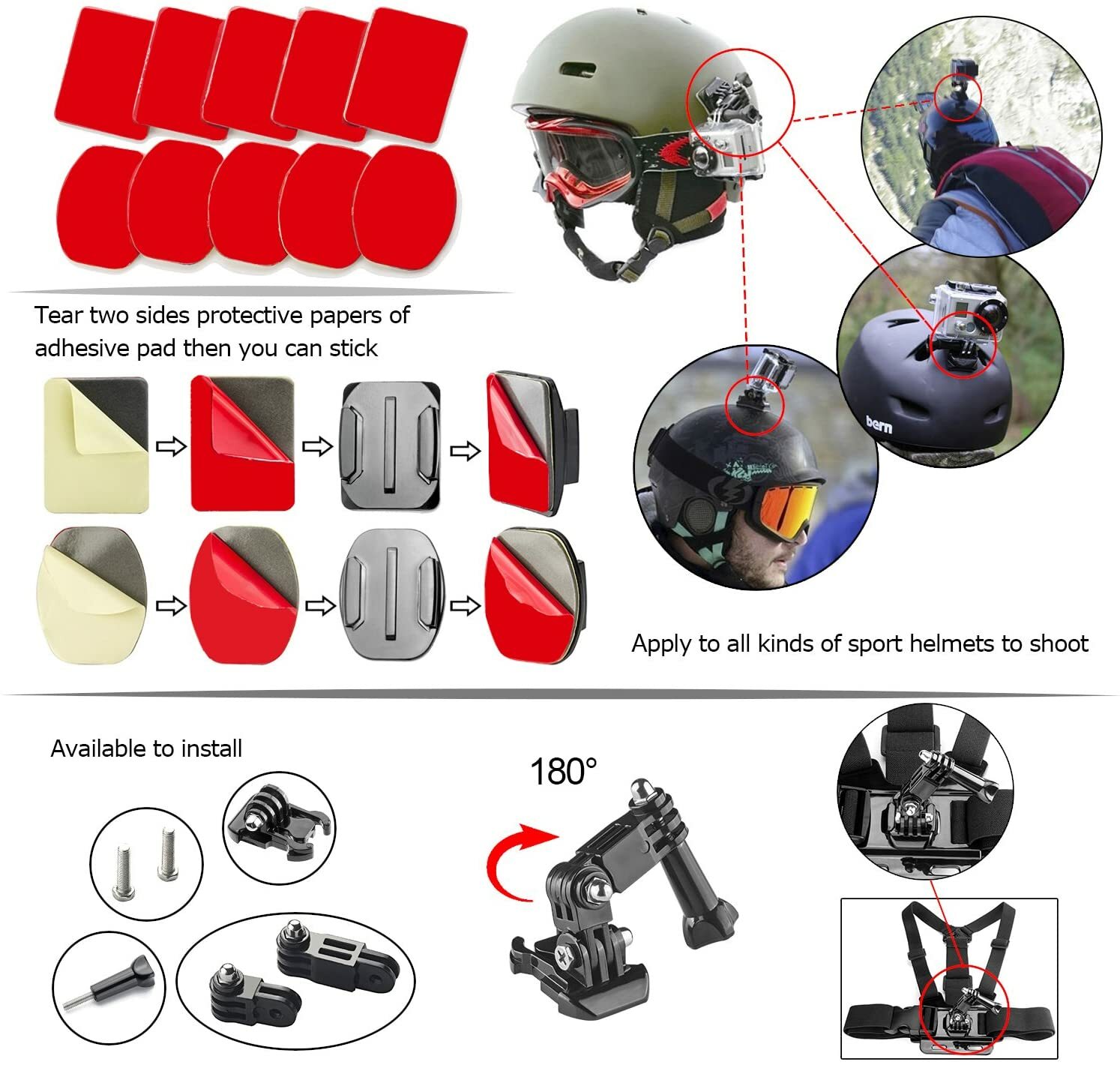 Tear two sides protective papers of adhesive pad then you can stick

bern

Apply to all kinds of sport helmets to shoot

Available to install

180°