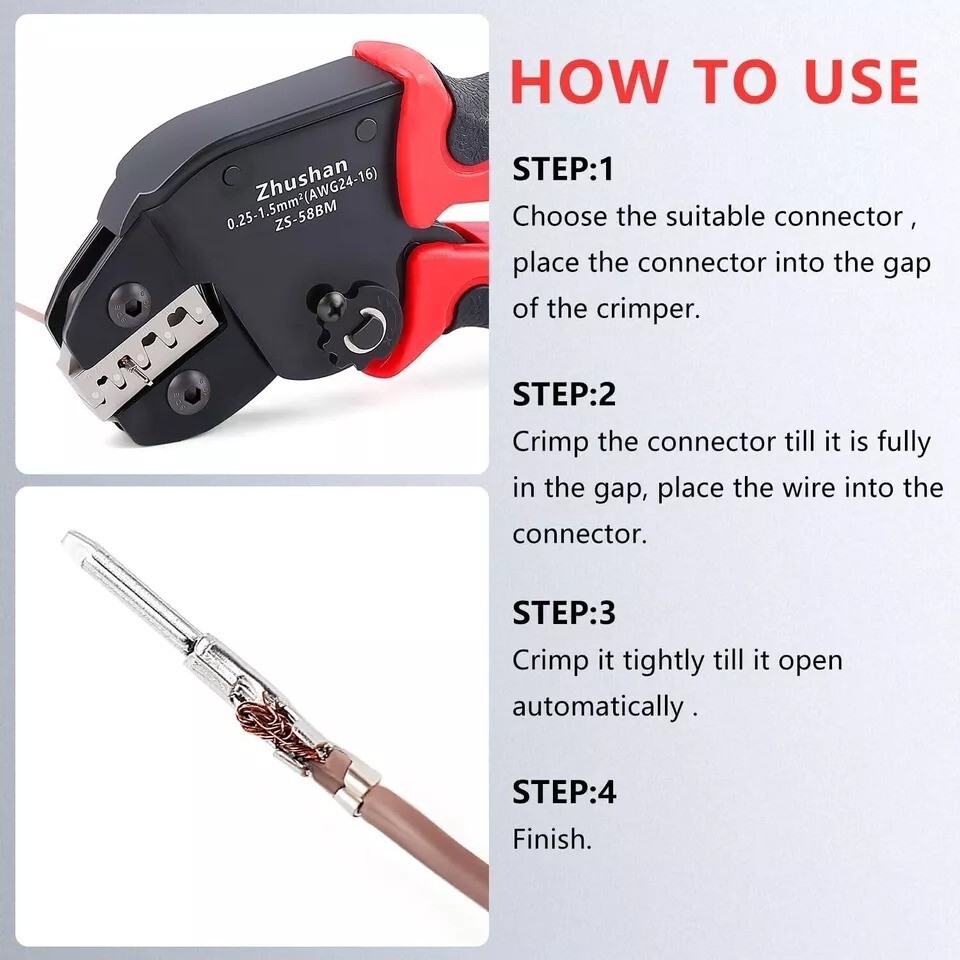 Zhushan
0.25-1.5mm²(AWG24-16)
ZS-58BM

HOW TO USE

STEP:1
Choose the suitable connector , place the connector into the gap of the crimper.

STEP:2
Crimp the connector till it is fully in the gap, place the wire into the connector.

STEP:3
Crimp it tightly till it open automatically .

STEP:4
Finish.