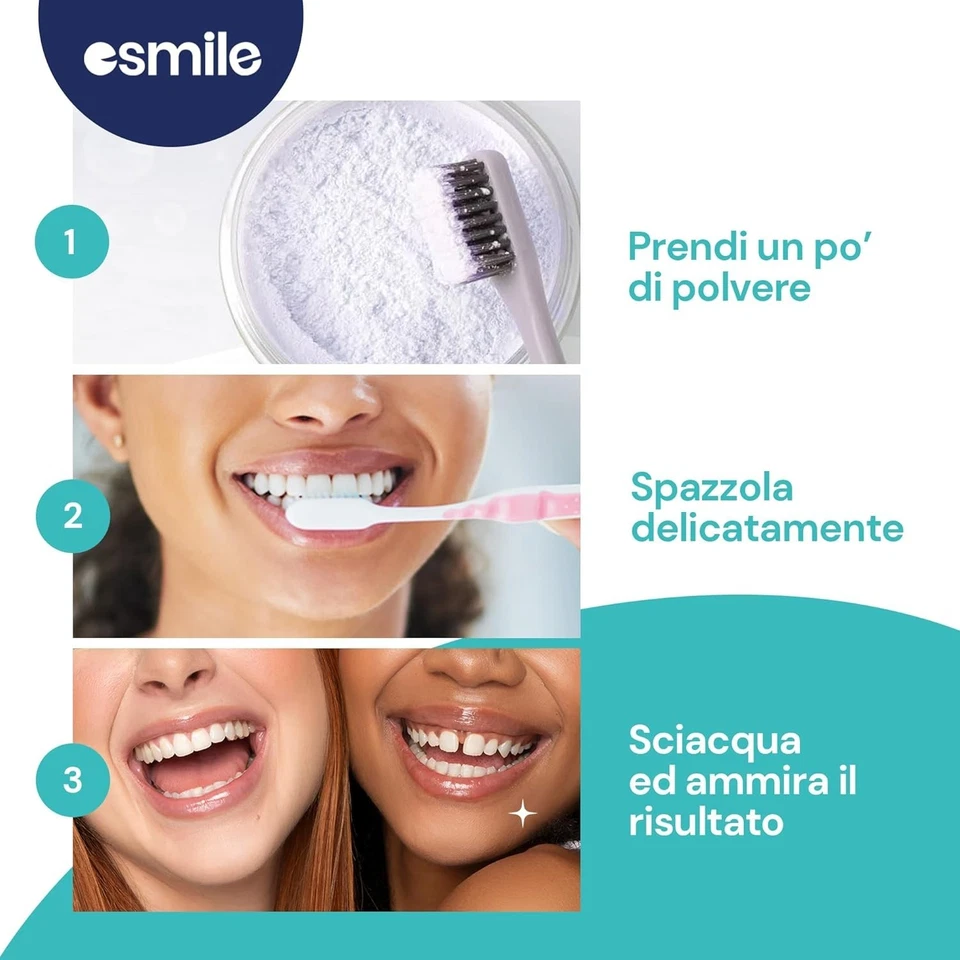 esmile

1

Prendi un po' di polvere

2

Spazzola delicatamente

3

Sciacqua ed ammira il risultato