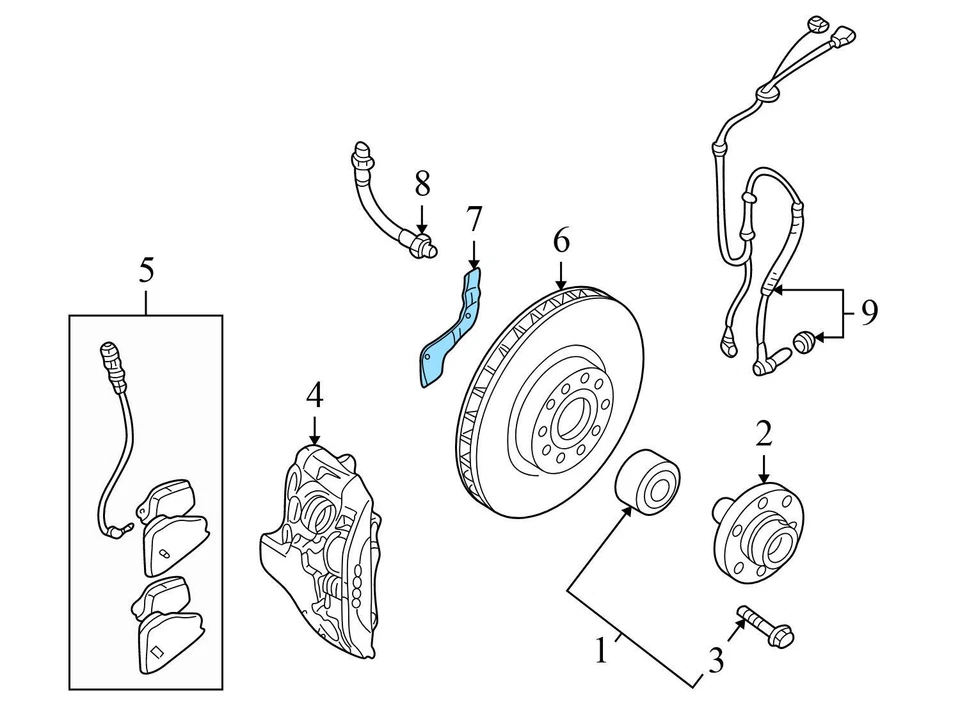 8
7
6
5
9
4
2
1
3