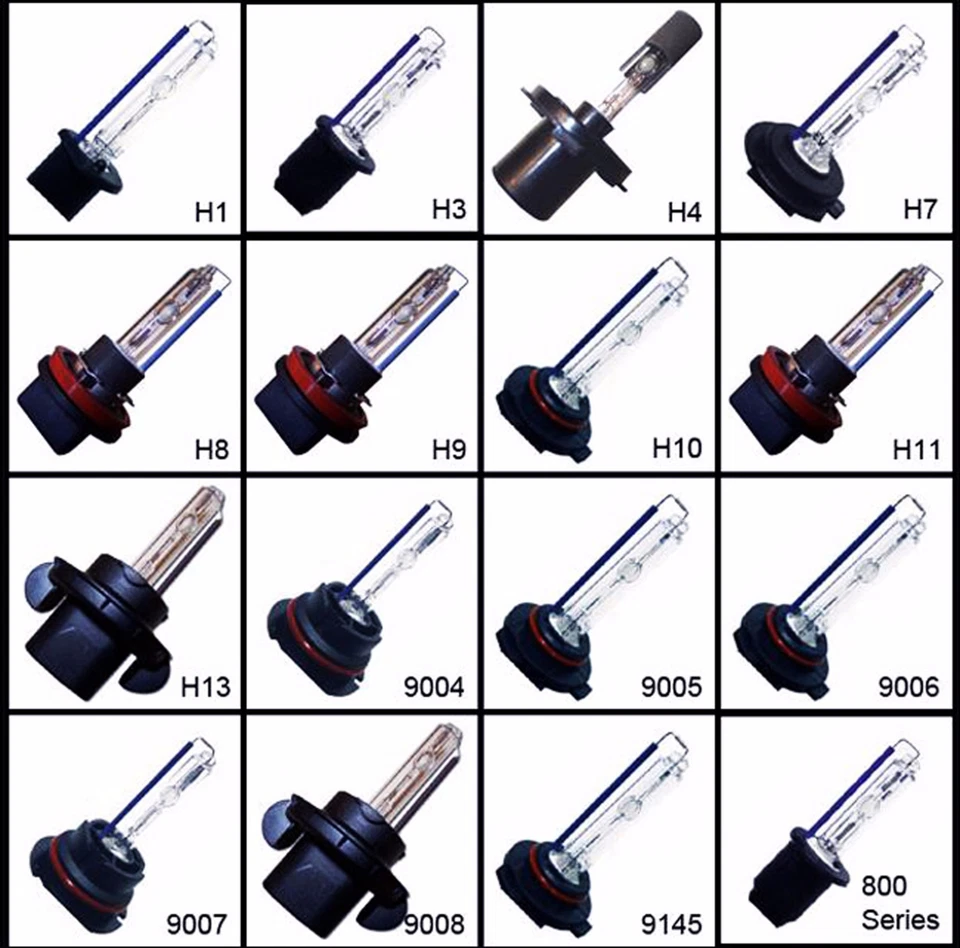 H1
H3
H4
H7
H8
H9
H10
H11
H13
9004
9005
9006
9007
9008
9145
800 Series