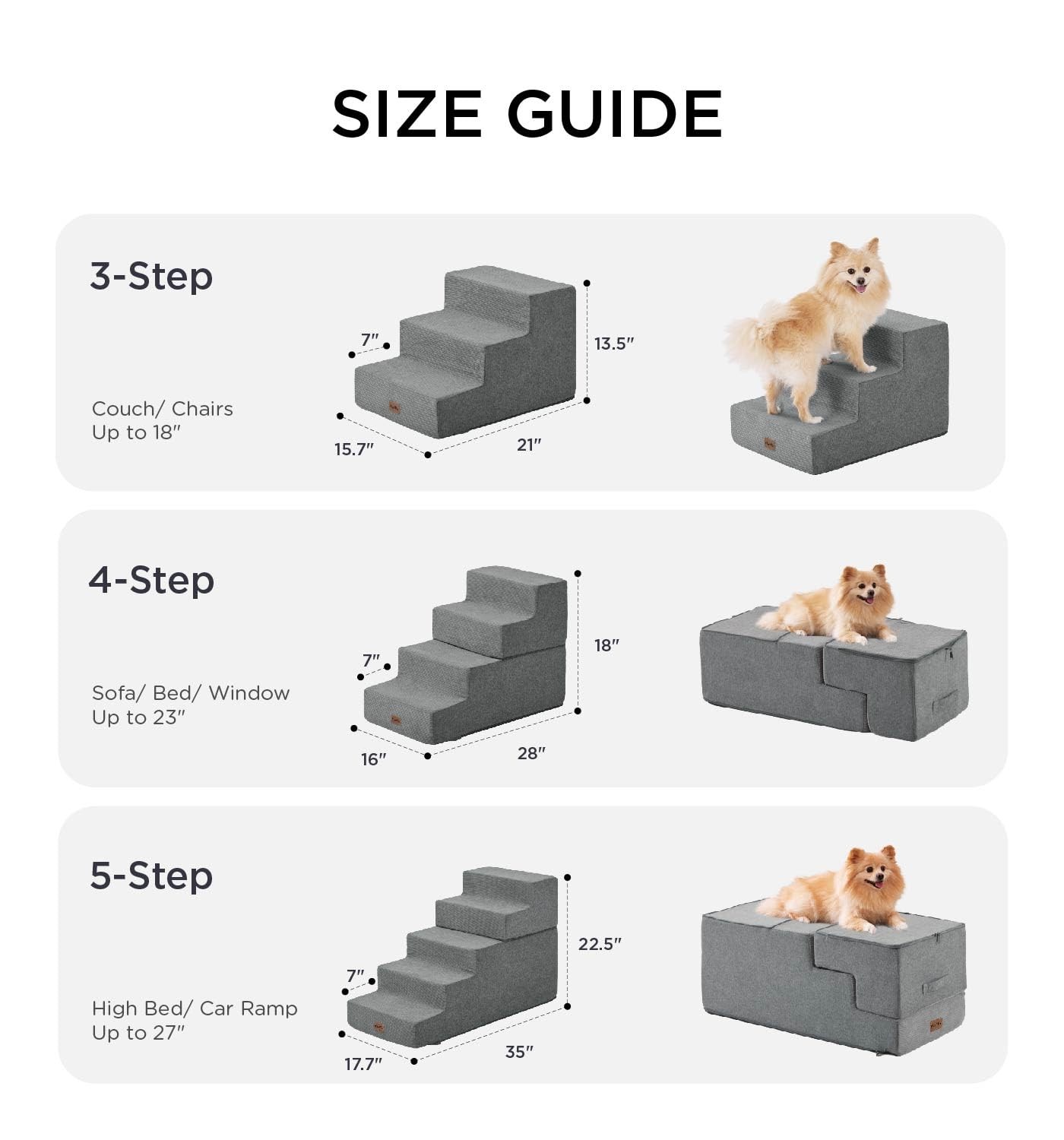 SIZE GUIDE

3-Step

Couch/ Chairs
Up to 18″

7″
13.5″
15.7″
21″

4-Step

Sofa/ Bed/ Window
Up to 23″

7″
18″
16″
28″

5-Step

High Bed/ Car Ramp
Up to 27″

7″
22.5″
17.7″
35″