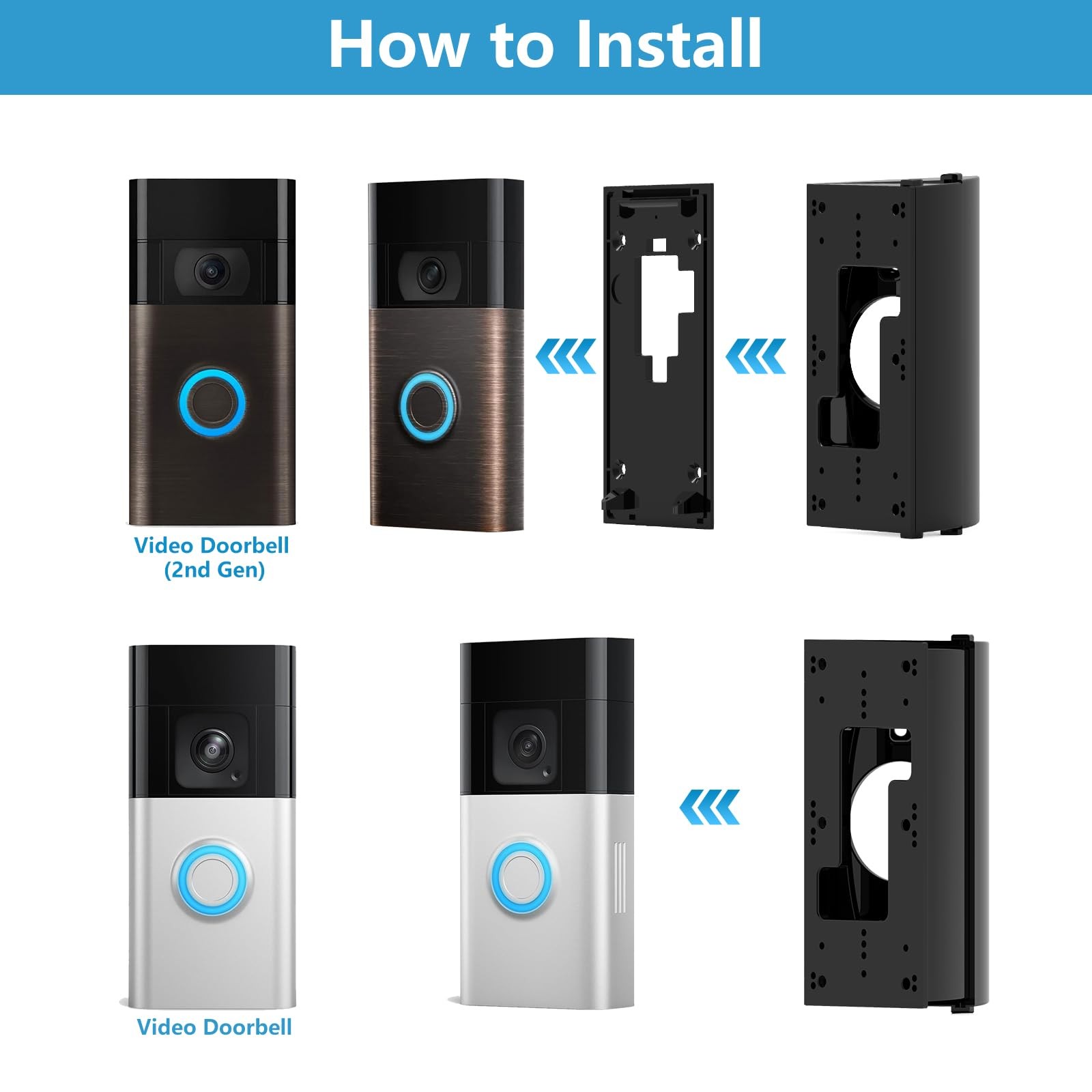 How to Install

Video Doorbell (2nd Gen)

Video Doorbell