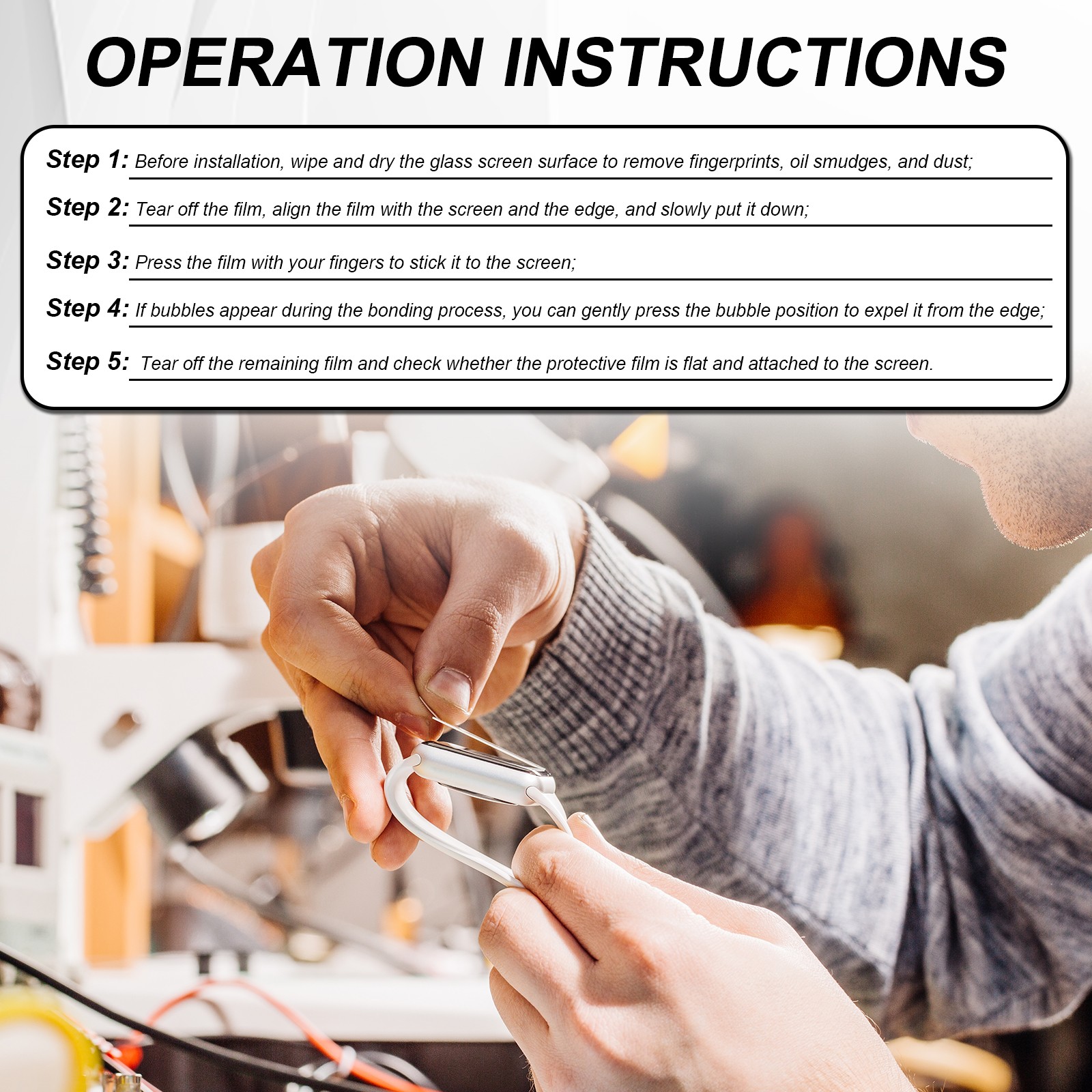 OPERATION INSTRUCTIONS

Step 1: Before installation, wipe and dry the glass screen surface to remove fingerprints, oil smudges, and dust;

Step 2: Tear off the film, align the film with the screen and the edge, and slowly put it down;

Step 3: Press the film with your fingers to stick it to the screen;

Step 4: If bubbles appear during the bonding process, you can gently press the bubble position to expel it from the edge;

Step 5: Tear off the remaining film and check whether the protective film is flat and attached to the screen.