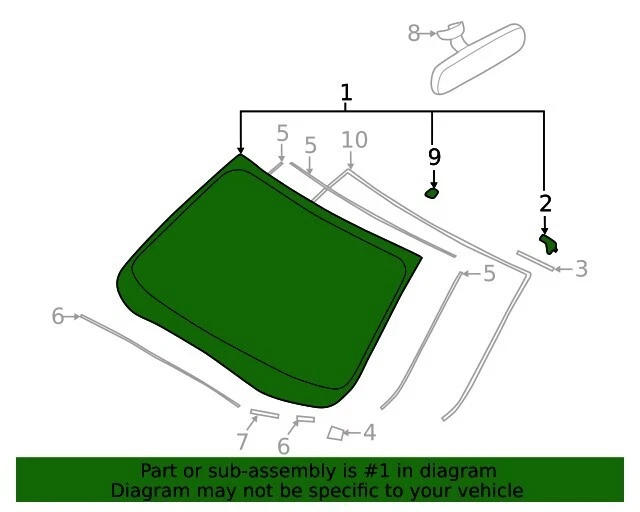 8
1
5
5
10
9
2
3
5
6
7
6
4

Part or sub-assembly is #1 in diagram
Diagram may not be specific to your vehicle