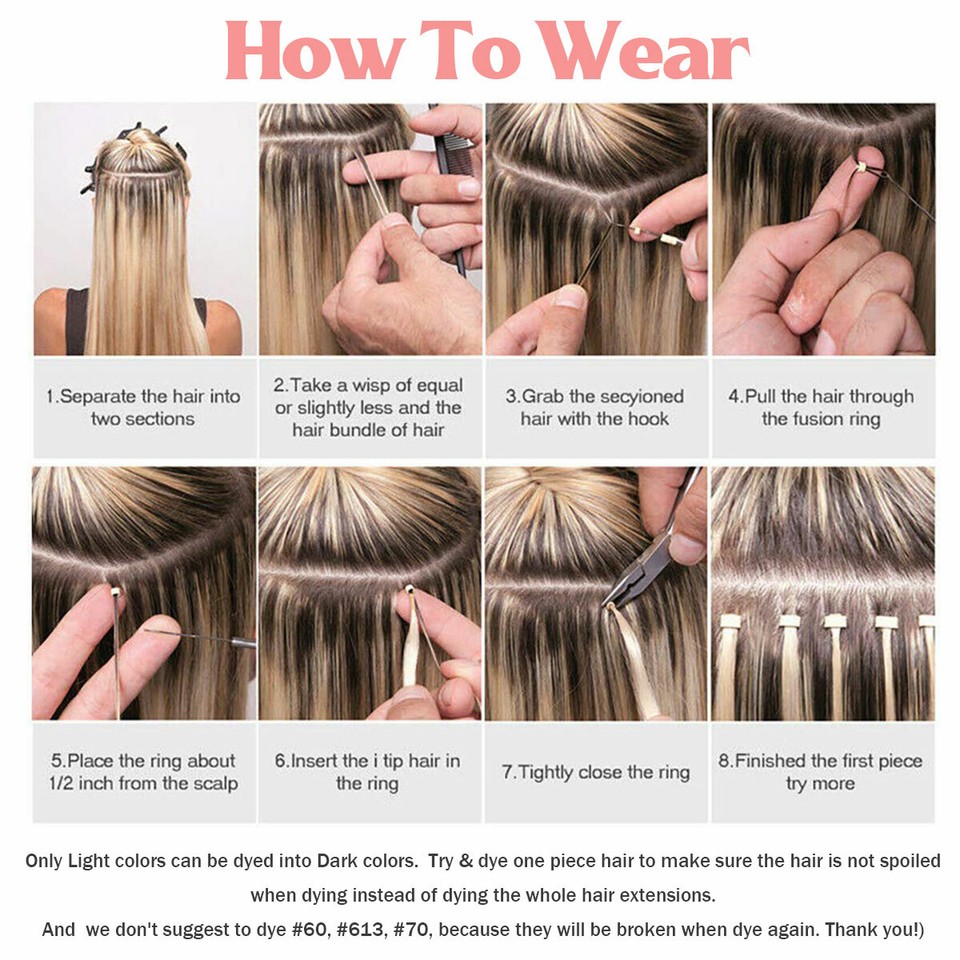 How To Wear

1.Separate the hair into two sections

2.Take a wisp of equal or slightly less and the hair bundle of hair

3.Grab the secyioned hair with the hook

4.Pull the hair through the fusion ring

5.Place the ring about 1/2 inch from the scalp

6.Insert the i tip hair in the ring

7.Tightly close the ring

8.Finished the first piece try more

Only Light colors can be dyed into Dark colors. Try & dye one piece hair to make sure the hair is not spoiled when dying instead of dying the whole hair extensions.

And we don't suggest to dye #60, #613, #70, because they will be broken when dye again. Thank you!)