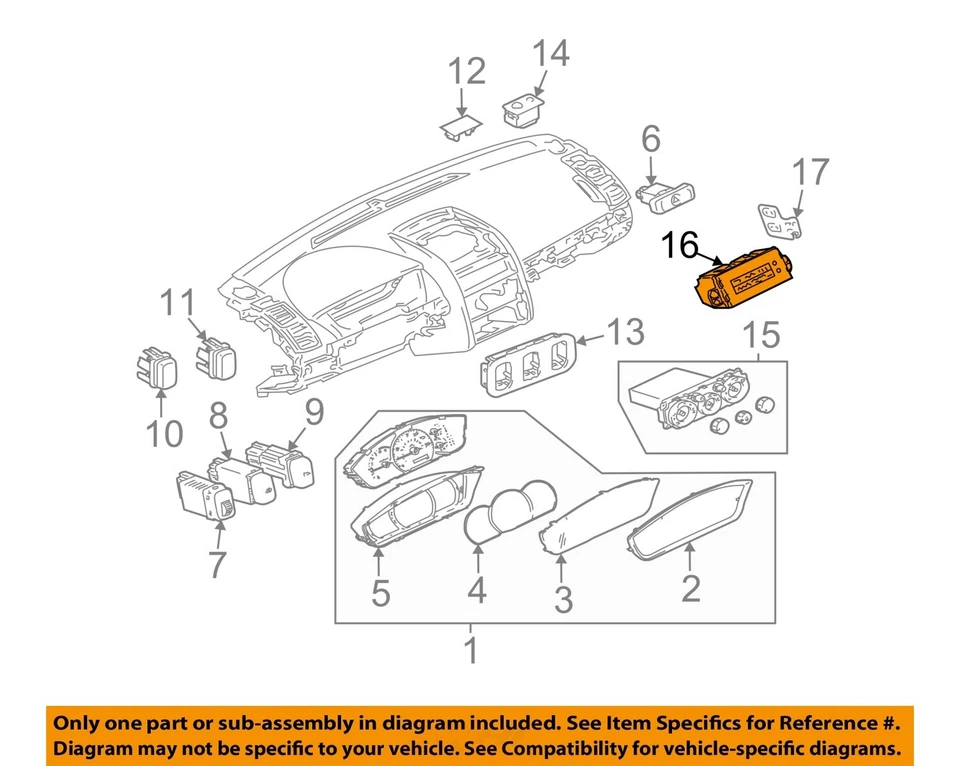 12
14
6
17
16
11
13
15
10
8
9
7
5
4
3
2
1

Only one part or sub-assembly in diagram included. See Item Specifics for Reference #.
Diagram may not be specific to your vehicle. See Compatibility for vehicle-specific diagrams.