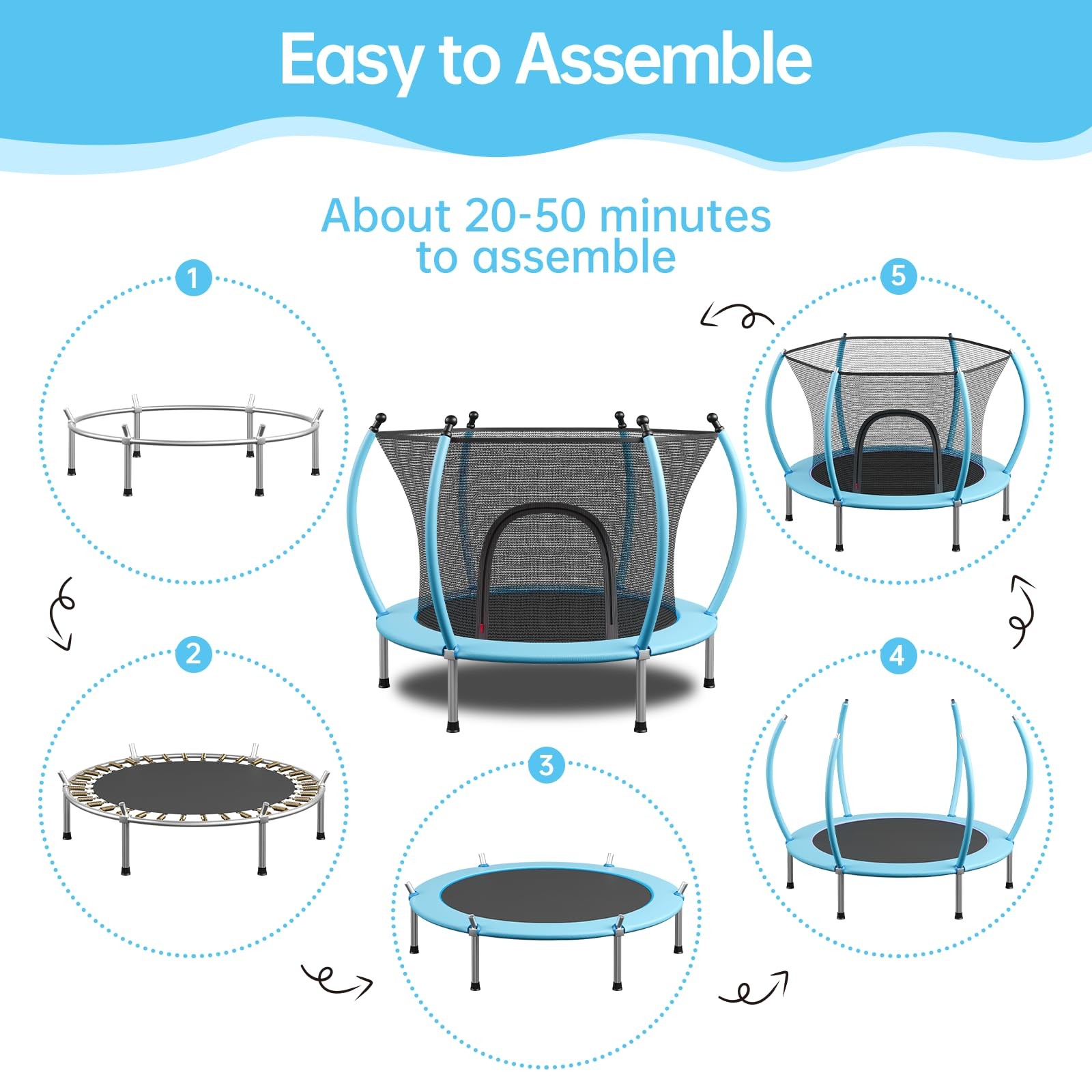 Easy to Assemble

About 20-50 minutes to assemble

1

5

2

4

3