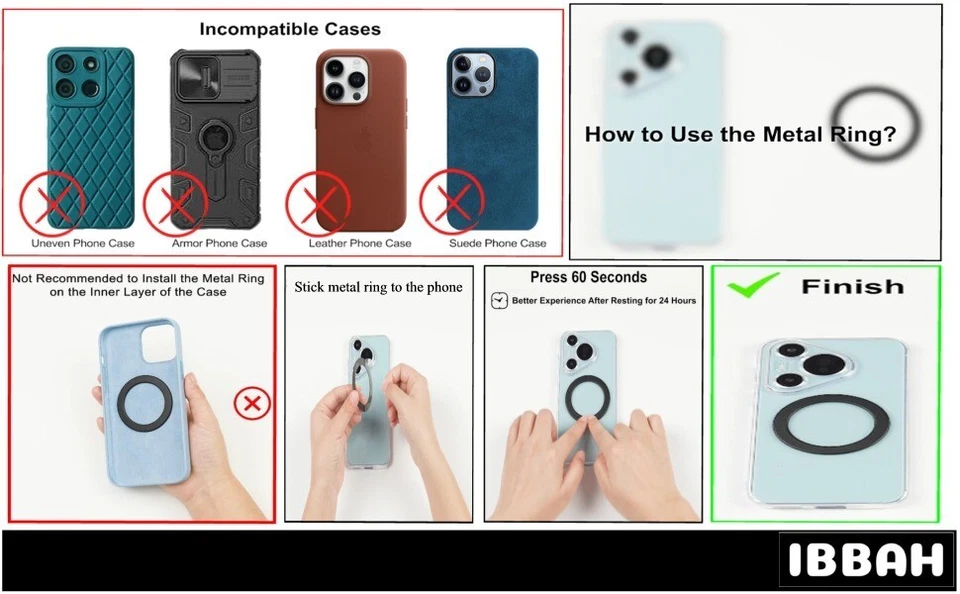 Incompatible Cases

Uneven Phone Case

Armor Phone Case

Leather Phone Case

Suede Phone Case

How to Use the Metal Ring?

Not Recommended to Install the Metal Ring on the Inner Layer of the Case

Stick metal ring to the phone

Press 60 Seconds

Better Experience After Resting for 24 Hours

Finish

IBBAH