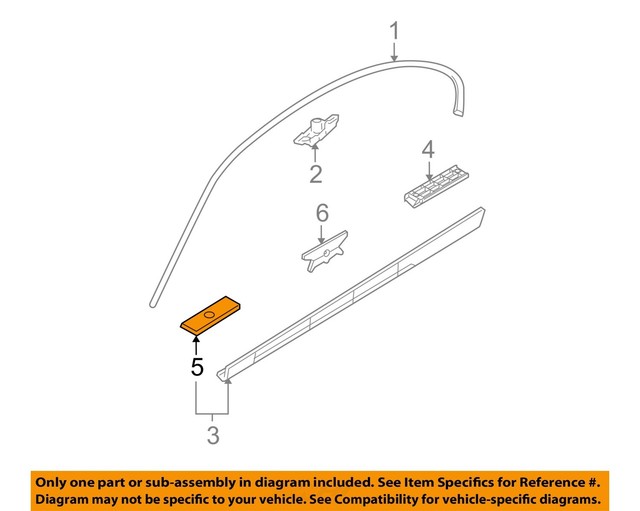 1

2

4

6

5

3

Only one part or sub-assembly in diagram included. See Item Specifics for Reference #.
Diagram may not be specific to your vehicle. See Compatibility for vehicle-specific diagrams.