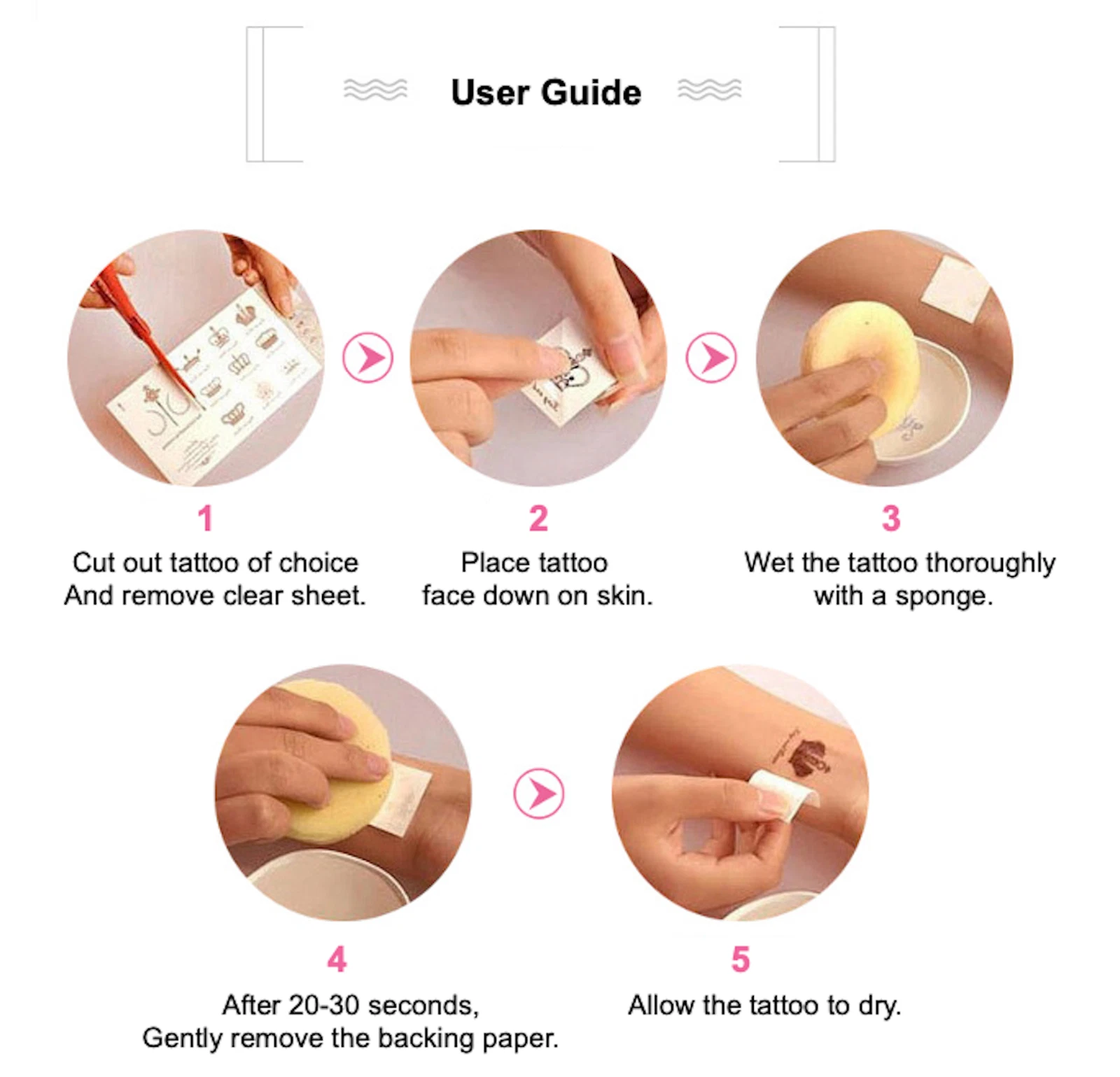 User Guide

1
Cut out tattoo of choice
And remove clear sheet.

2
Place tattoo
face down on skin.

3
Wet the tattoo thoroughly
with a sponge.

4
After 20-30 seconds,
Gently remove the backing paper.

5
Allow the tattoo to dry.