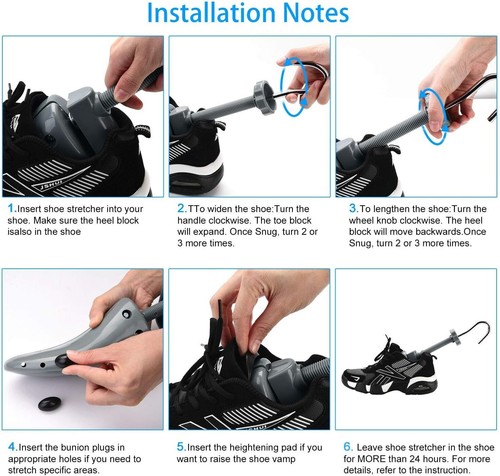 Installation Notes

JSHUI

1.Insert shoe stretcher into your shoe. Make sure the heel block isalso in the shoe

2.TTo widen the shoe:Turn the handle clockwise. The toe block will expand. Once Snug, turn 2 or 3 more times.

3.To lengthen the shoe:Turn the wheel knob clockwise. The heel block will move backwards.Once Snug, turn 2 or 3 more times.

4.Insert the bunion plugs in appropriate holes if you need to stretch specific areas.

5.Insert the heightening pad if you want to raise the shoe vamp

6. Leave shoe stretcher in the shoe for MORE than 24 hours. For more details, refer to the instruction.