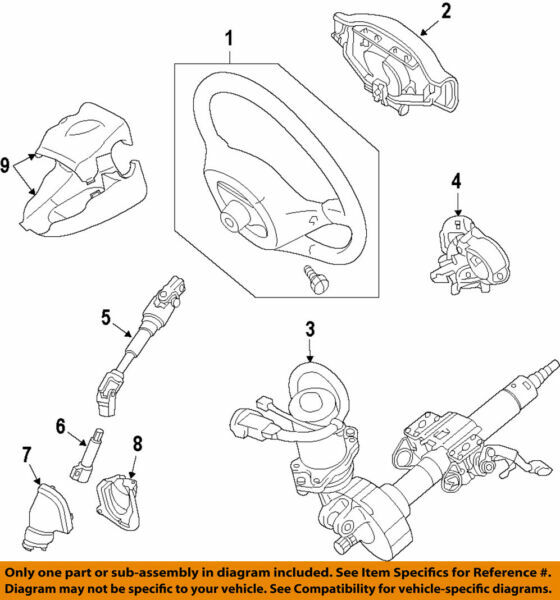 1
2
9
4
5
3
6
8
7

Only one part or sub-assembly in diagram included. See Item Specifics for Reference #.
Diagram may not be specific to your vehicle. See Compatibility for vehicle-specific diagrams.