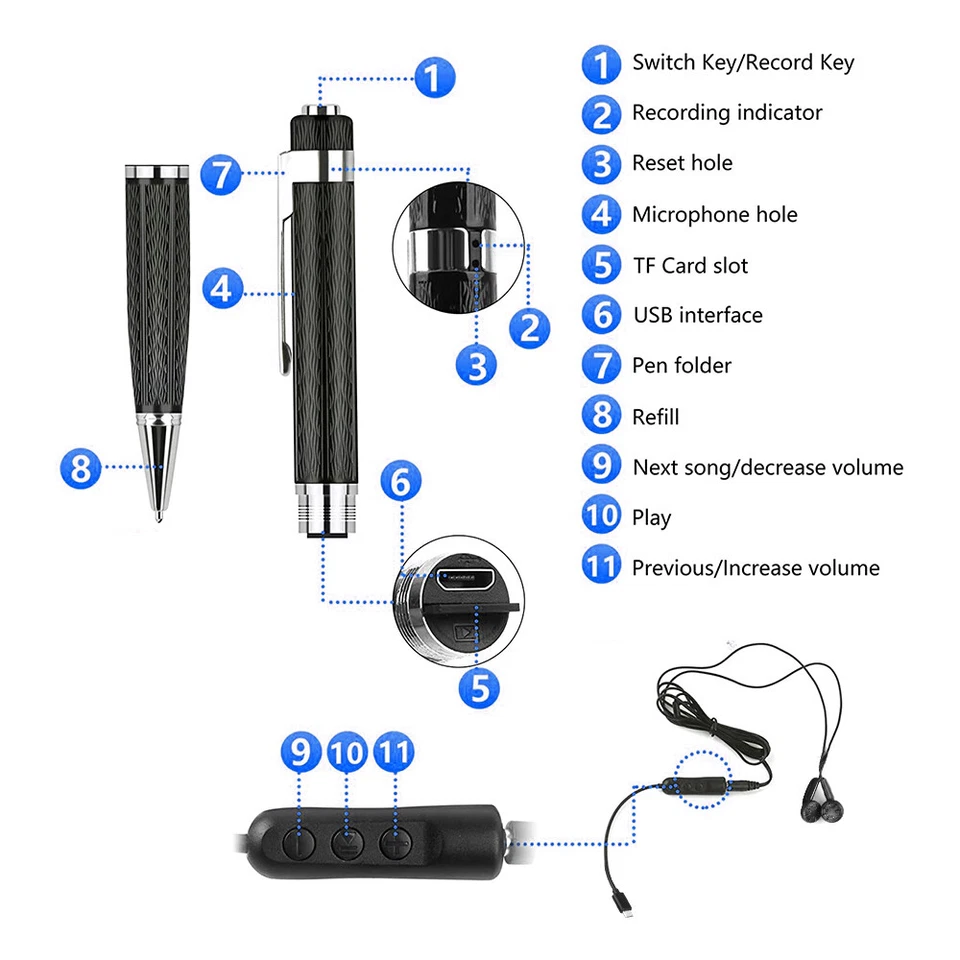 1
7
4
2
3
8
6
5
9 10 11

1 Switch Key/Record Key
2 Recording indicator
3 Reset hole
4 Microphone hole
5 TF Card slot
6 USB interface
7 Pen folder
8 Refill
9 Next song/decrease volume
10 Play
11 Previous/Increase volume