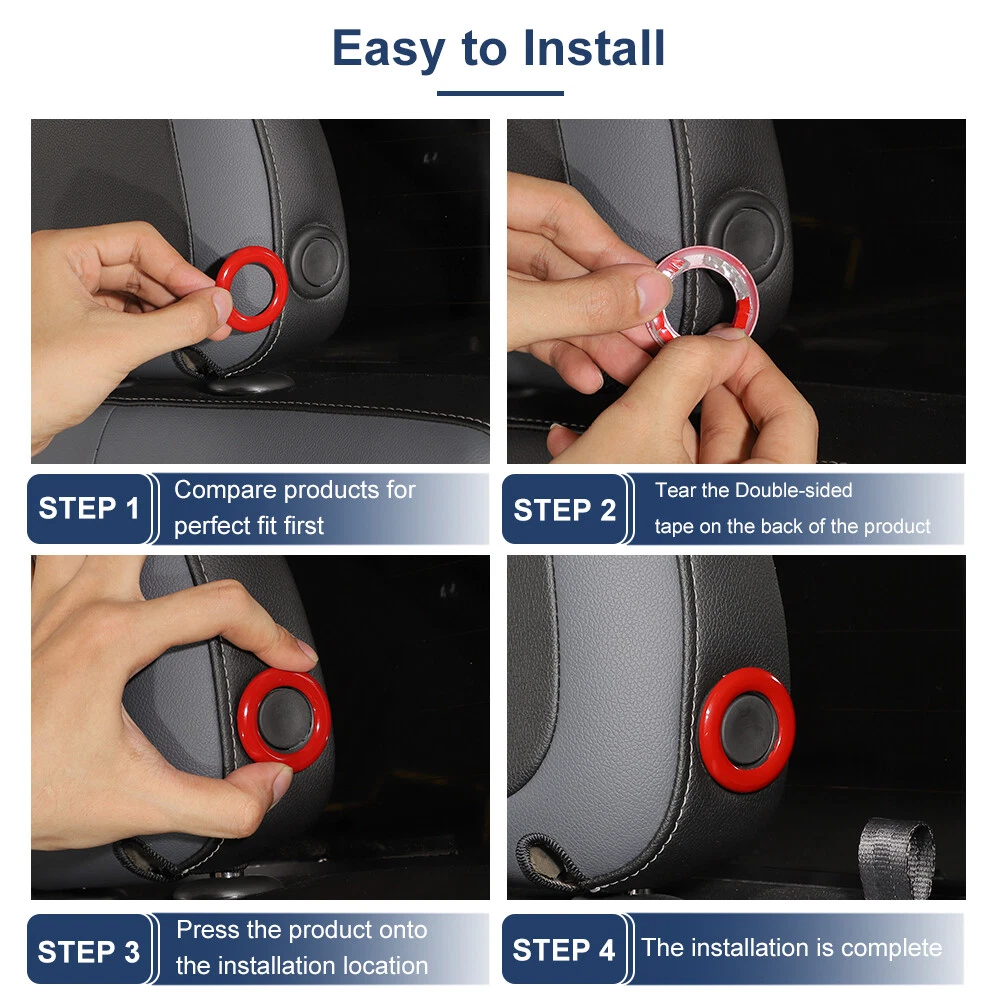 Easy to Install

STEP 1 Compare products for perfect fit first

STEP 2 Tear the Double-sided tape on the back of the product

STEP 3 Press the product onto the installation location

STEP 4 The installation is complete