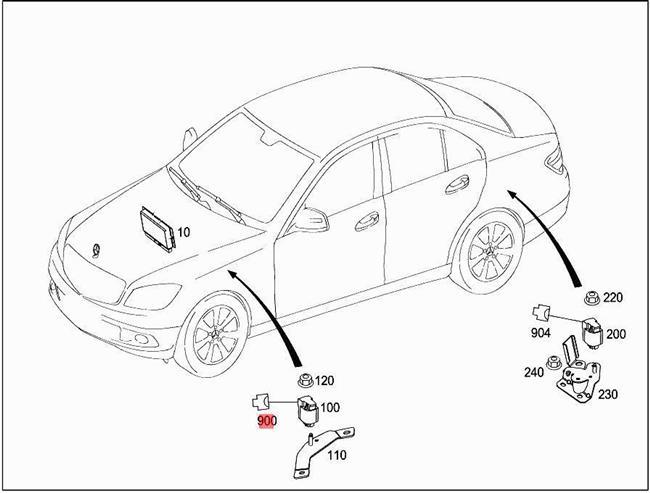 10
220
904
200
240
230
120
100
900
110