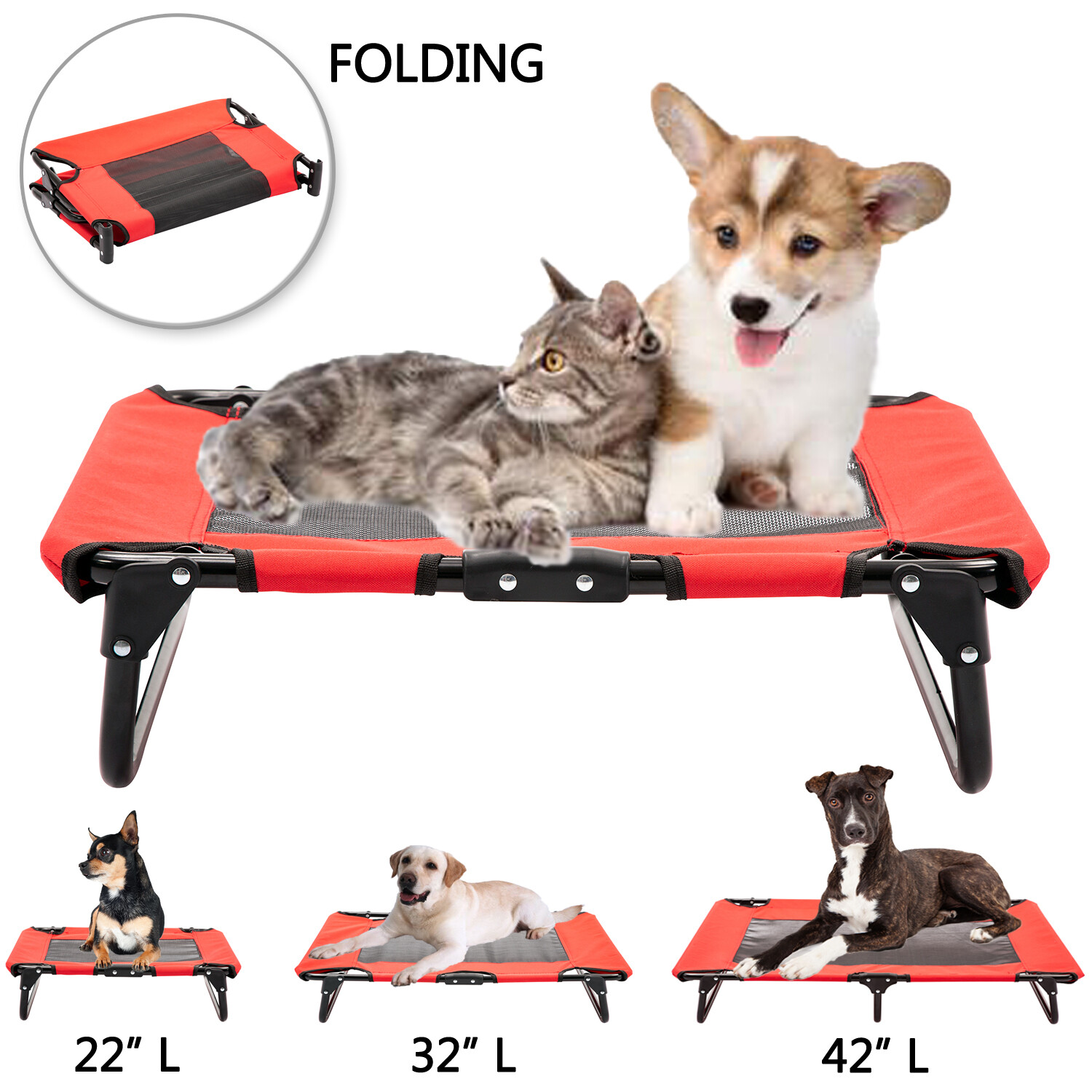 FOLDING

22″ L

32″ L

42″ L