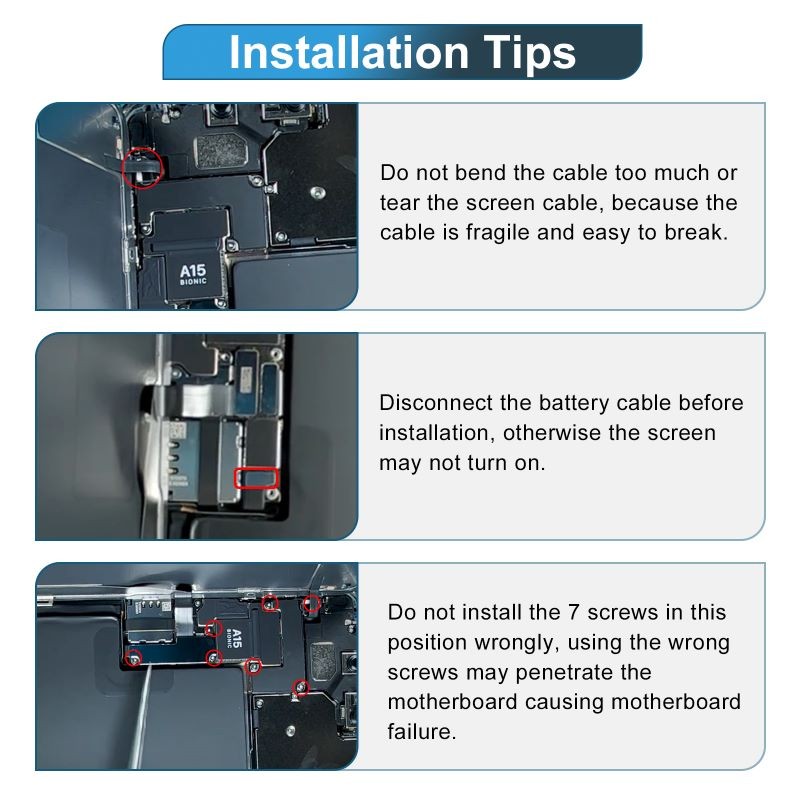 Installation Tips

A15
BIONIC

Do not bend the cable too much or tear the screen cable, because the cable is fragile and easy to break.

Disconnect the battery cable before installation, otherwise the screen may not turn on.

A15
BIONIC

Do not install the 7 screws in this position wrongly, using the wrong screws may penetrate the motherboard causing motherboard failure.