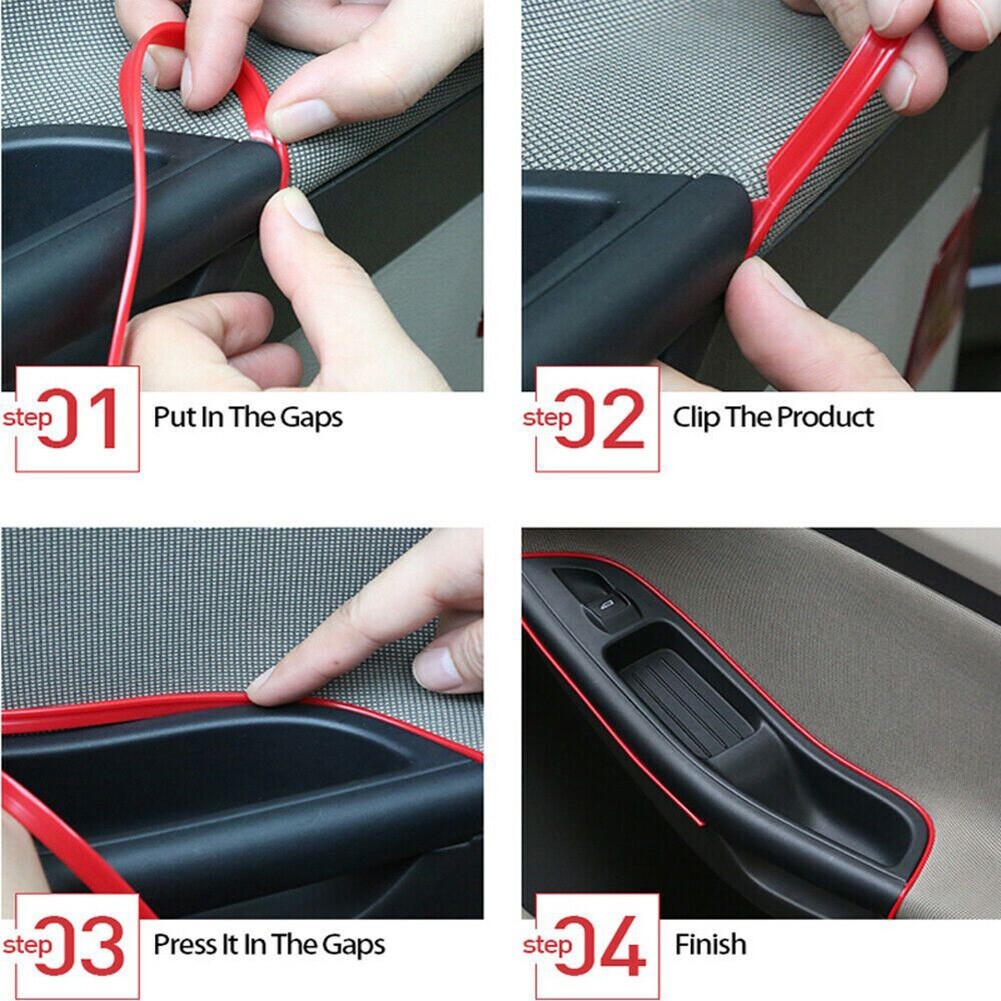 step 01 Put In The Gaps

step 02 Clip The Product

step 03 Press It In The Gaps

step 04 Finish