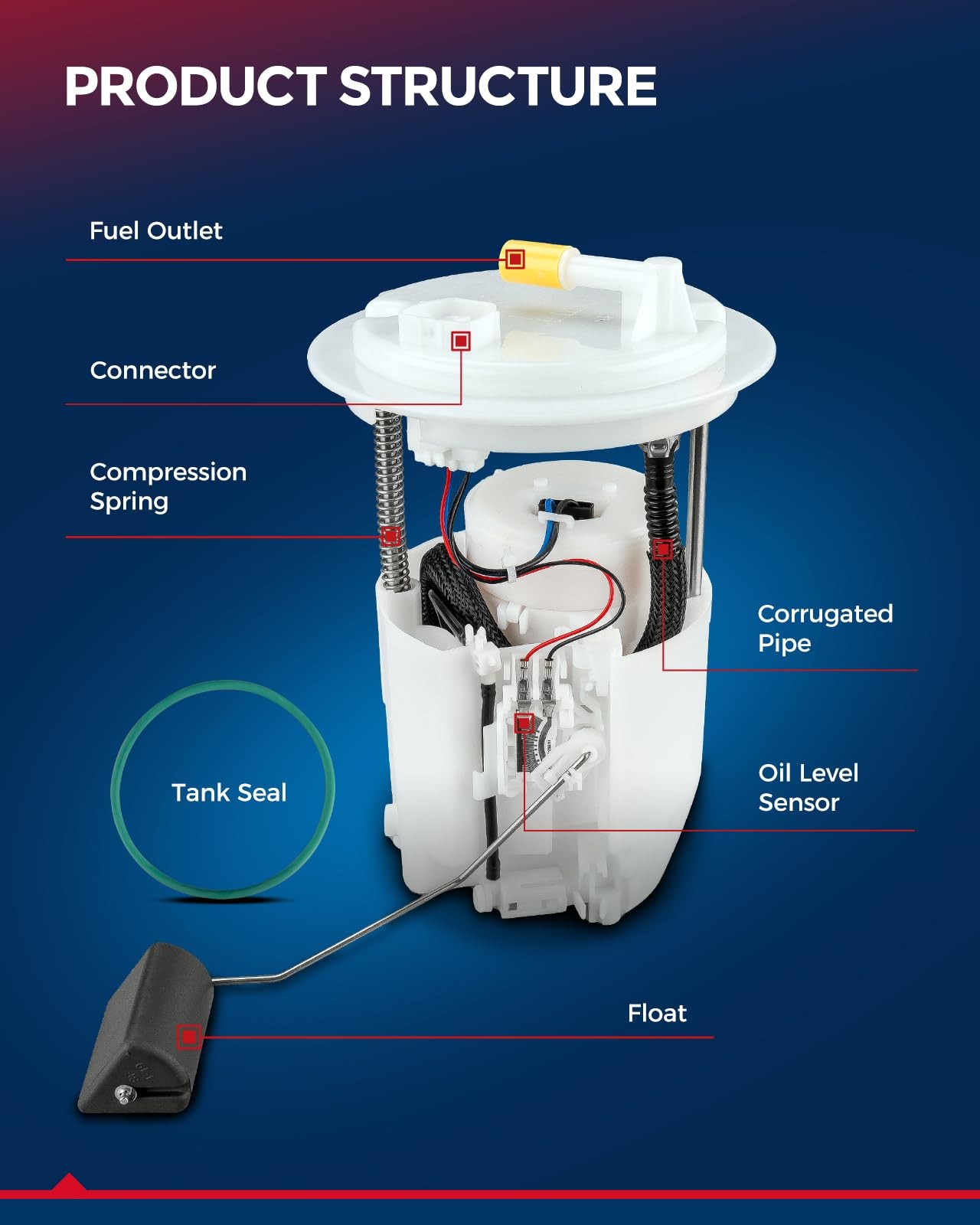 PRODUCT STRUCTURE

Fuel Outlet

Connector

Compression Spring

Corrugated Pipe

Tank Seal

Oil Level Sensor

Float