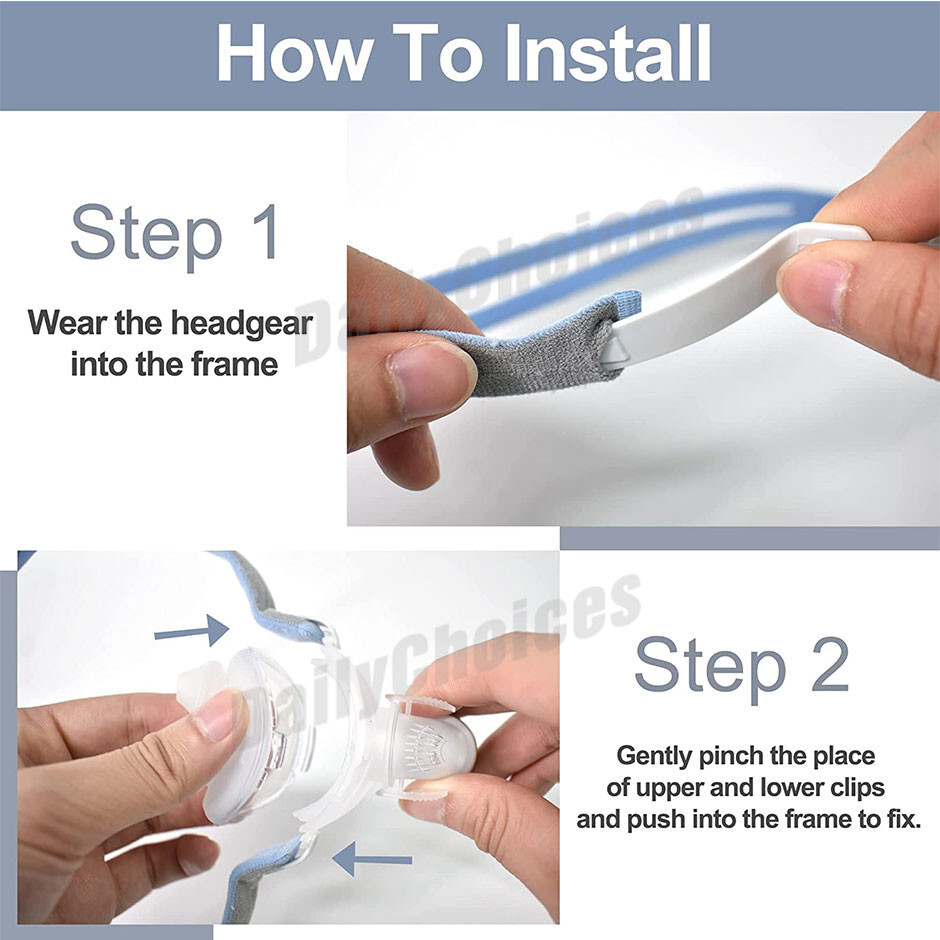 How To Install

Step 1

Wear the headgear into the frame

DailyChoices

DailyChoices

Step 2

Gently pinch the place of upper and lower clips and push into the frame to fix.