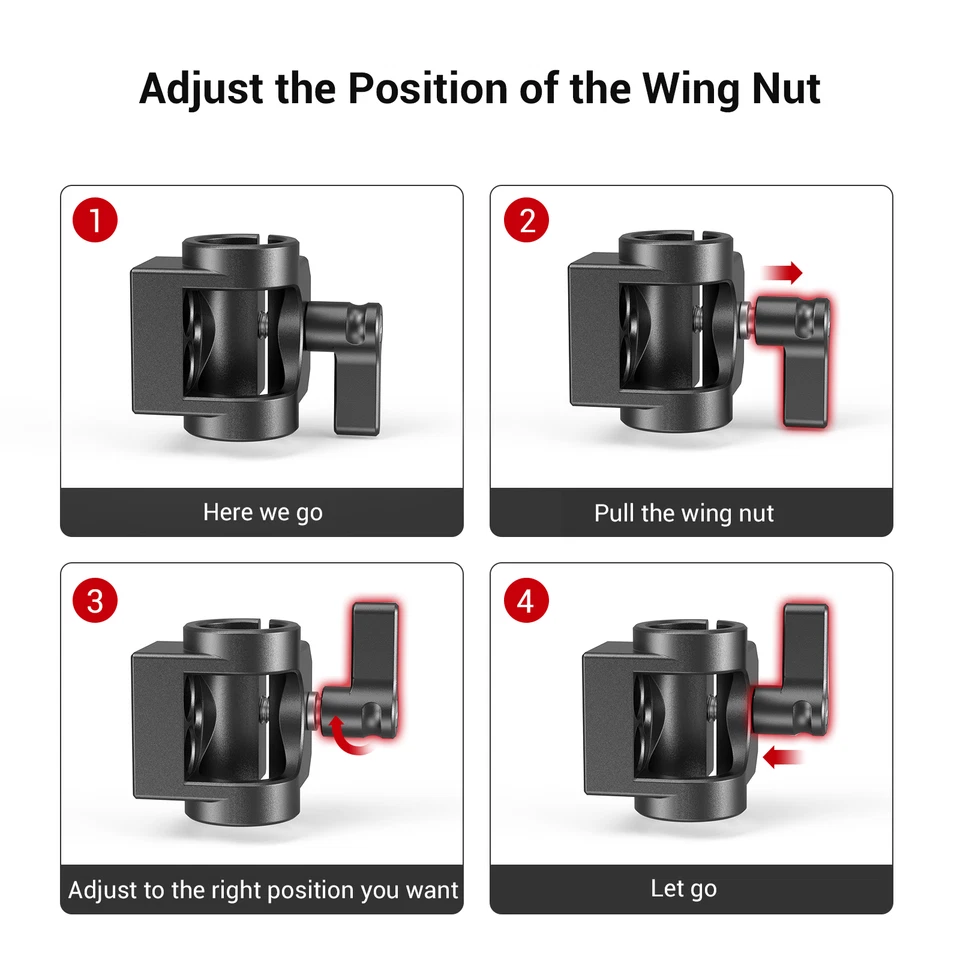 Adjust the Position of the Wing Nut

1

Here we go

2

Pull the wing nut

3

Adjust to the right position you want

4

Let go