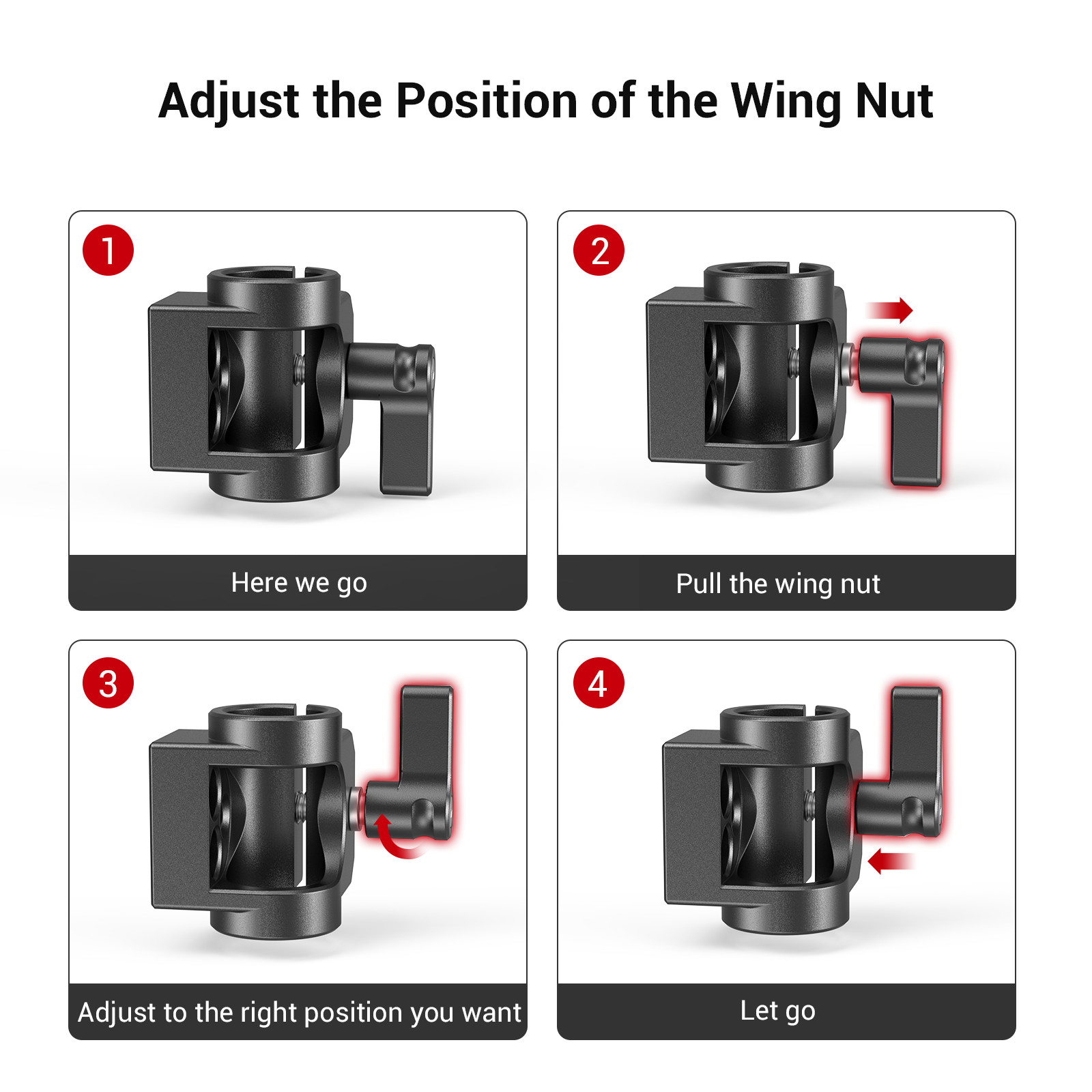 Adjust the Position of the Wing Nut

1

Here we go

2

Pull the wing nut

3

Adjust to the right position you want

4

Let go