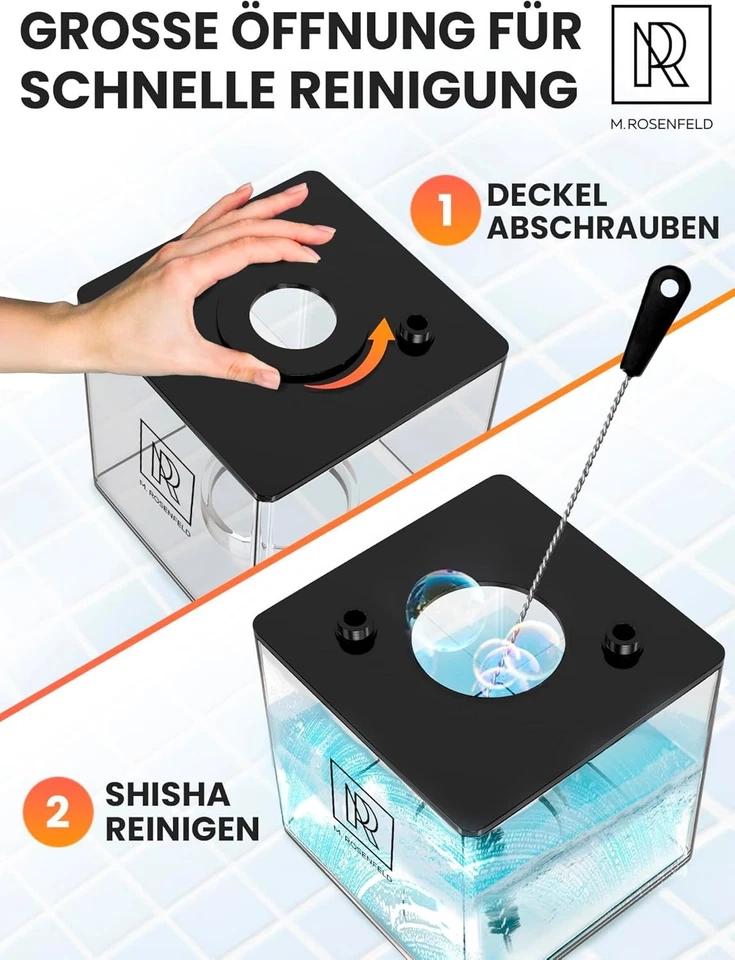 GROSSE ÖFFNUNG FÜR SCHNELLE REINIGUNG

M.ROSENFELD

1 DECKEL ABSCHRAUBEN

M.ROSENFELD

2 SHISHA REINIGEN

M.ROSENFELD