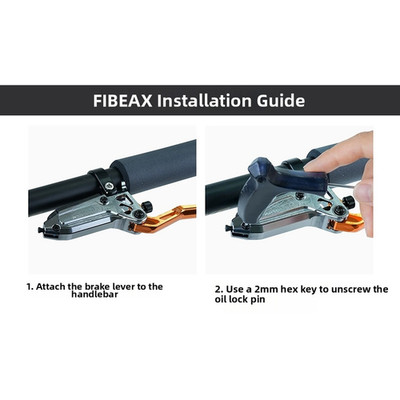 FIBEAX Installation Guide

1. Attach the brake lever to the handlebar

2. Use a 2mm hex key to unscrew the oil lock pin