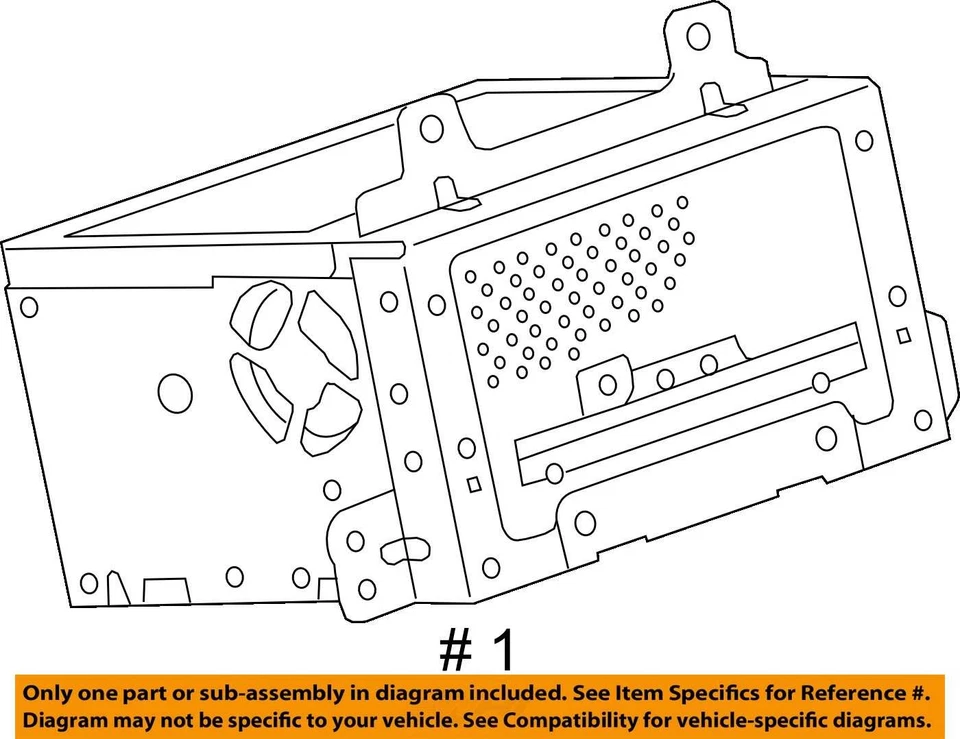 # 1

Only one part or sub-assembly in diagram included. See Item Specifics for Reference #.
Diagram may not be specific to your vehicle. See Compatibility for vehicle-specific diagrams.