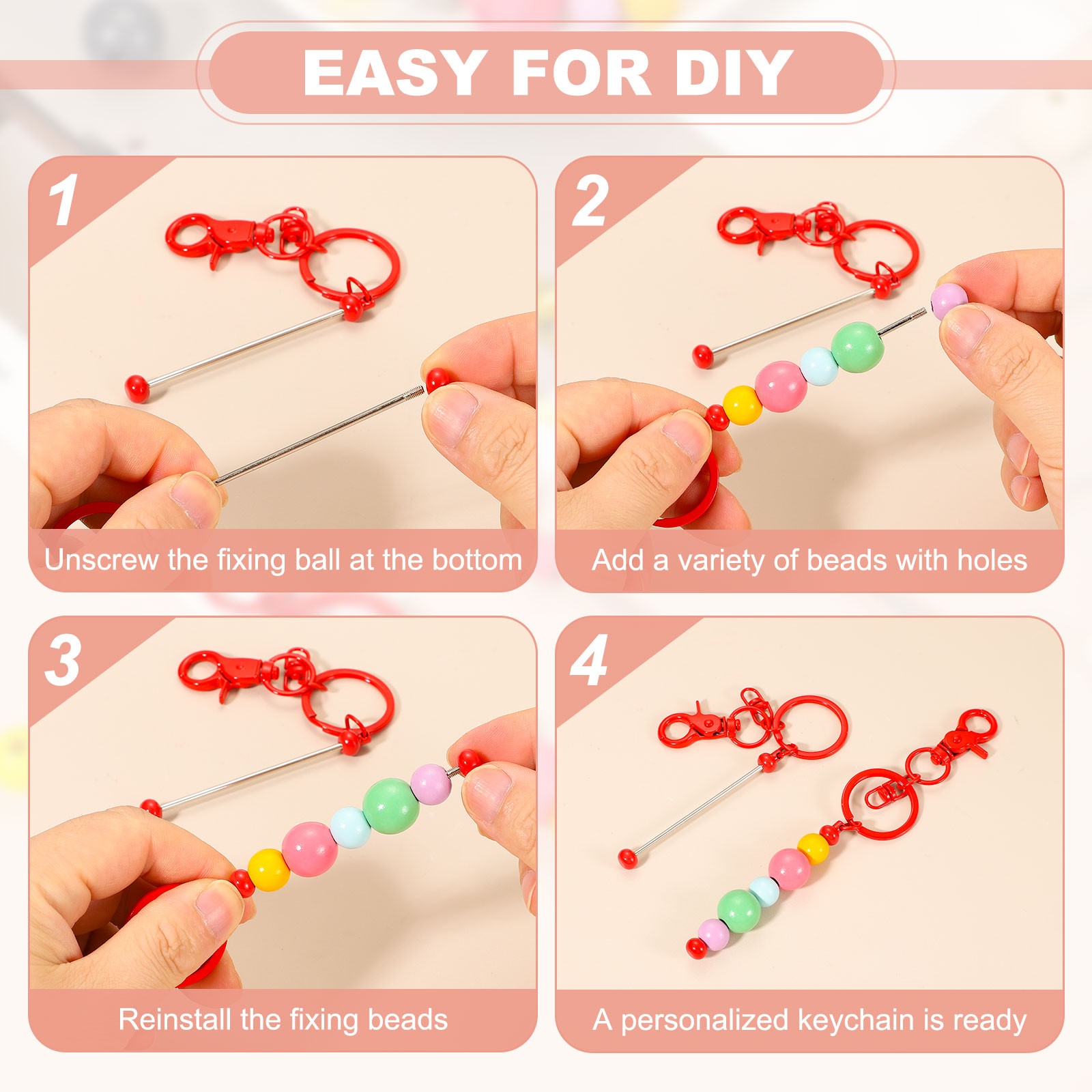 EASY FOR DIY

1

Unscrew the fixing ball at the bottom

2

Add a variety of beads with holes

3

Reinstall the fixing beads

4

A personalized keychain is ready