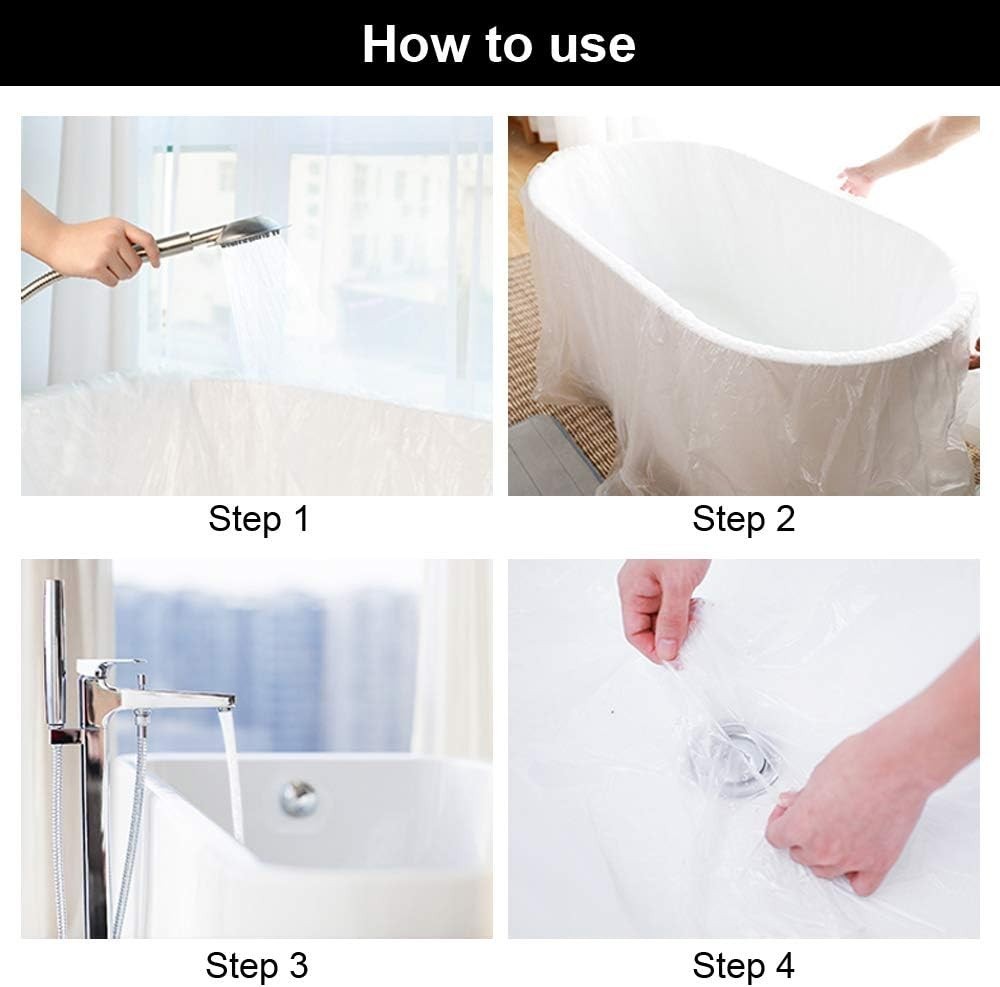 How to use

Step 1

Step 2

Step 3

Step 4