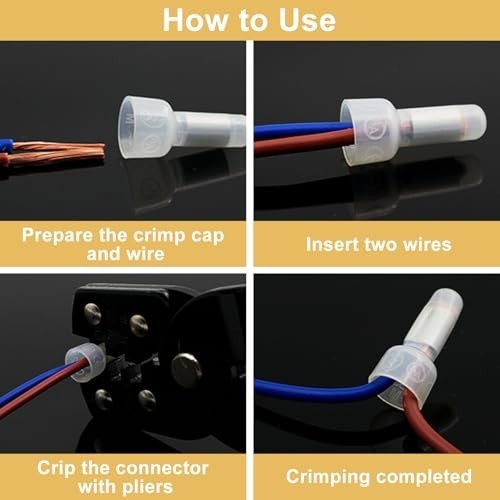 How to Use

Prepare the crimp cap and wire

Insert two wires

Crip the connector with pliers

Crimping completed