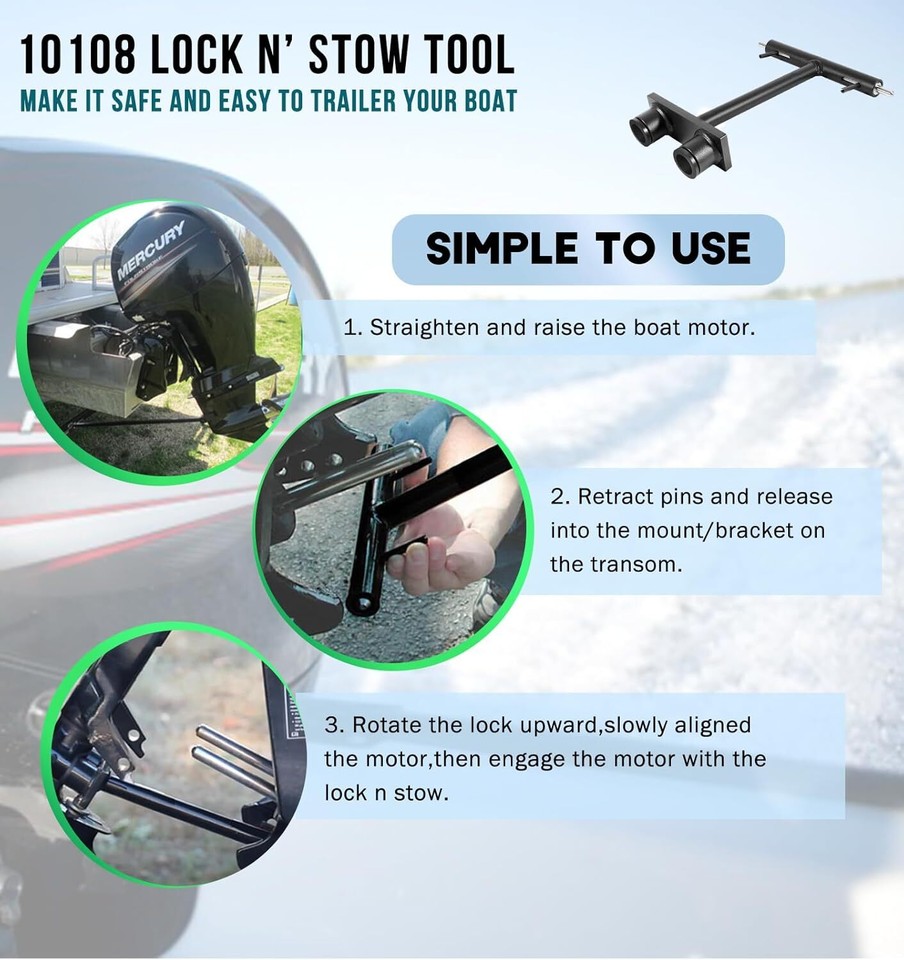 10108 LOCK N' STOW TOOL
MAKE IT SAFE AND EASY TO TRAILER YOUR BOAT

SIMPLE TO USE

MERCURY

1. Straighten and raise the boat motor.

2. Retract pins and release into the mount/bracket on the transom.

3. Rotate the lock upward,slowly aligned the motor,then engage the motor with the lock n stow.