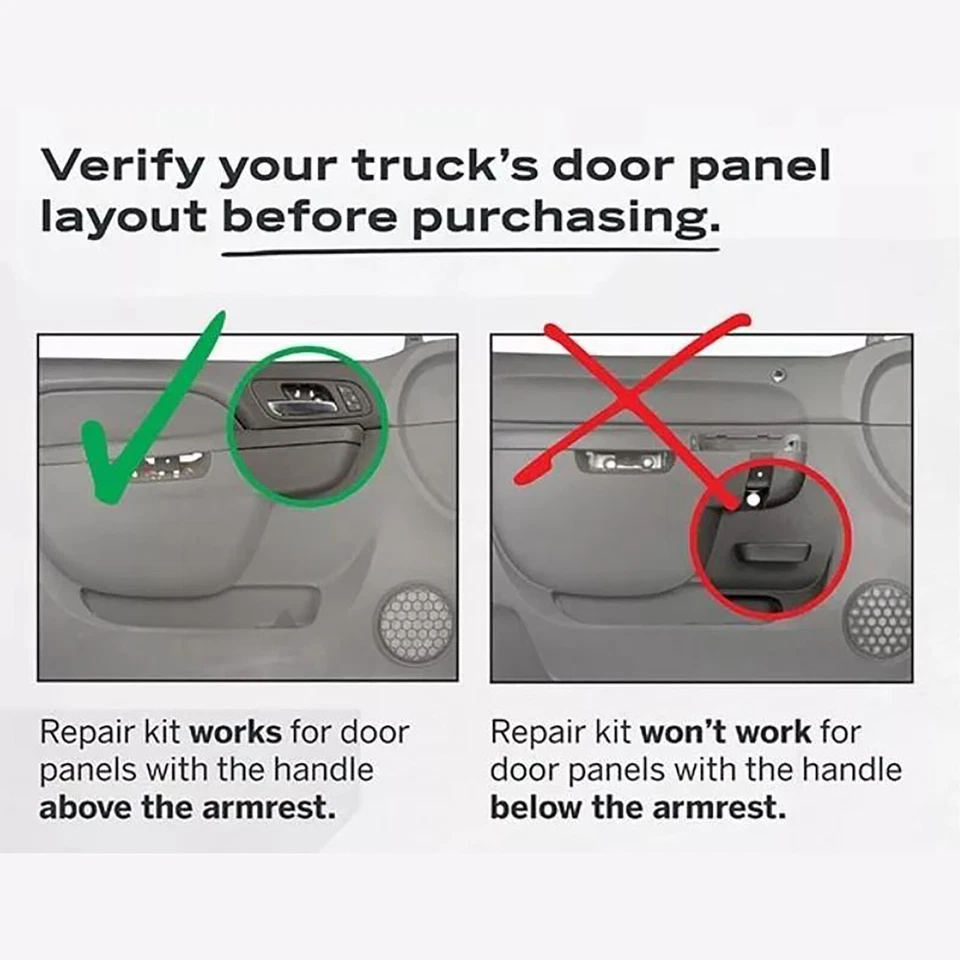 Verify your truck's door panel layout before purchasing.

Repair kit works for door panels with the handle above the armrest.

Repair kit won't work for door panels with the handle below the armrest.