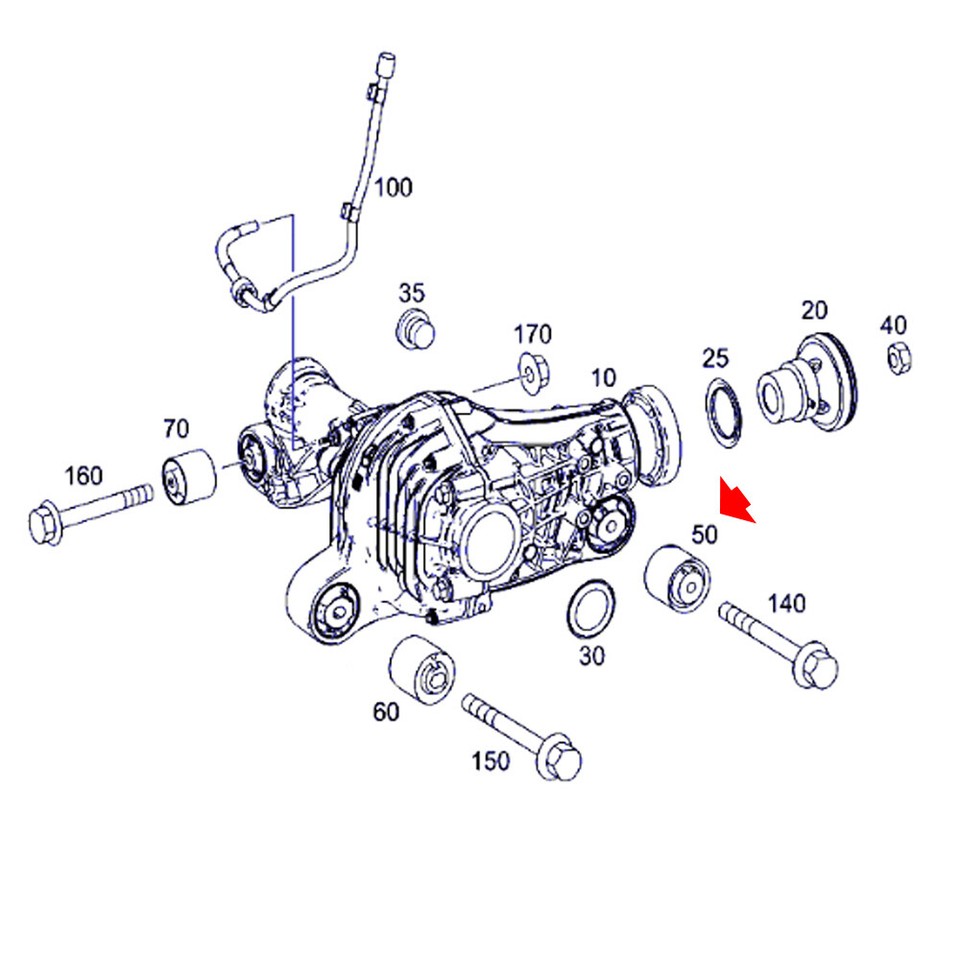 100
35
170
10
25
20
40
70
160
50
140
30
60
150