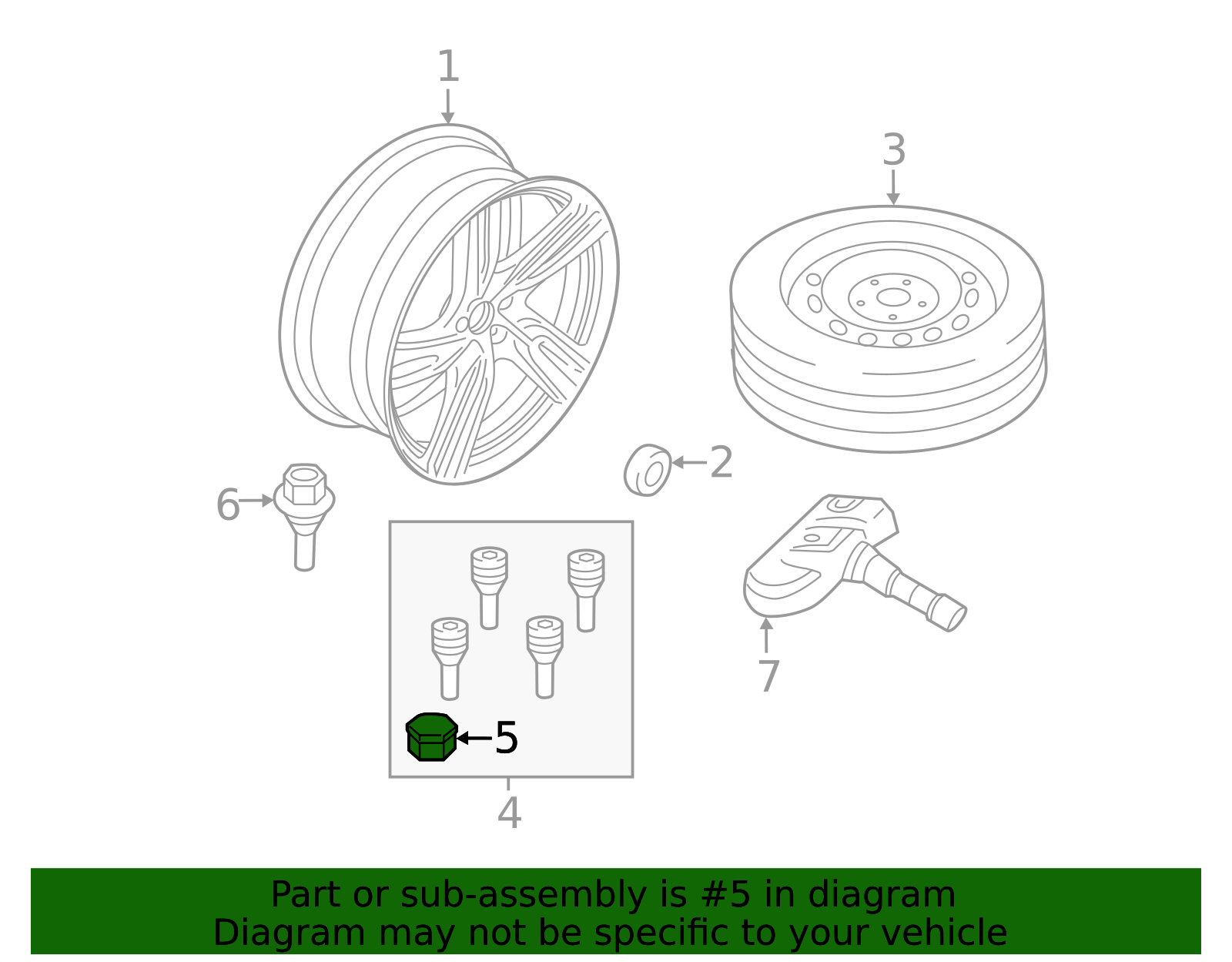 1

3

2

6

7

5

4

Part or sub-assembly is #5 in diagram
Diagram may not be specific to your vehicle