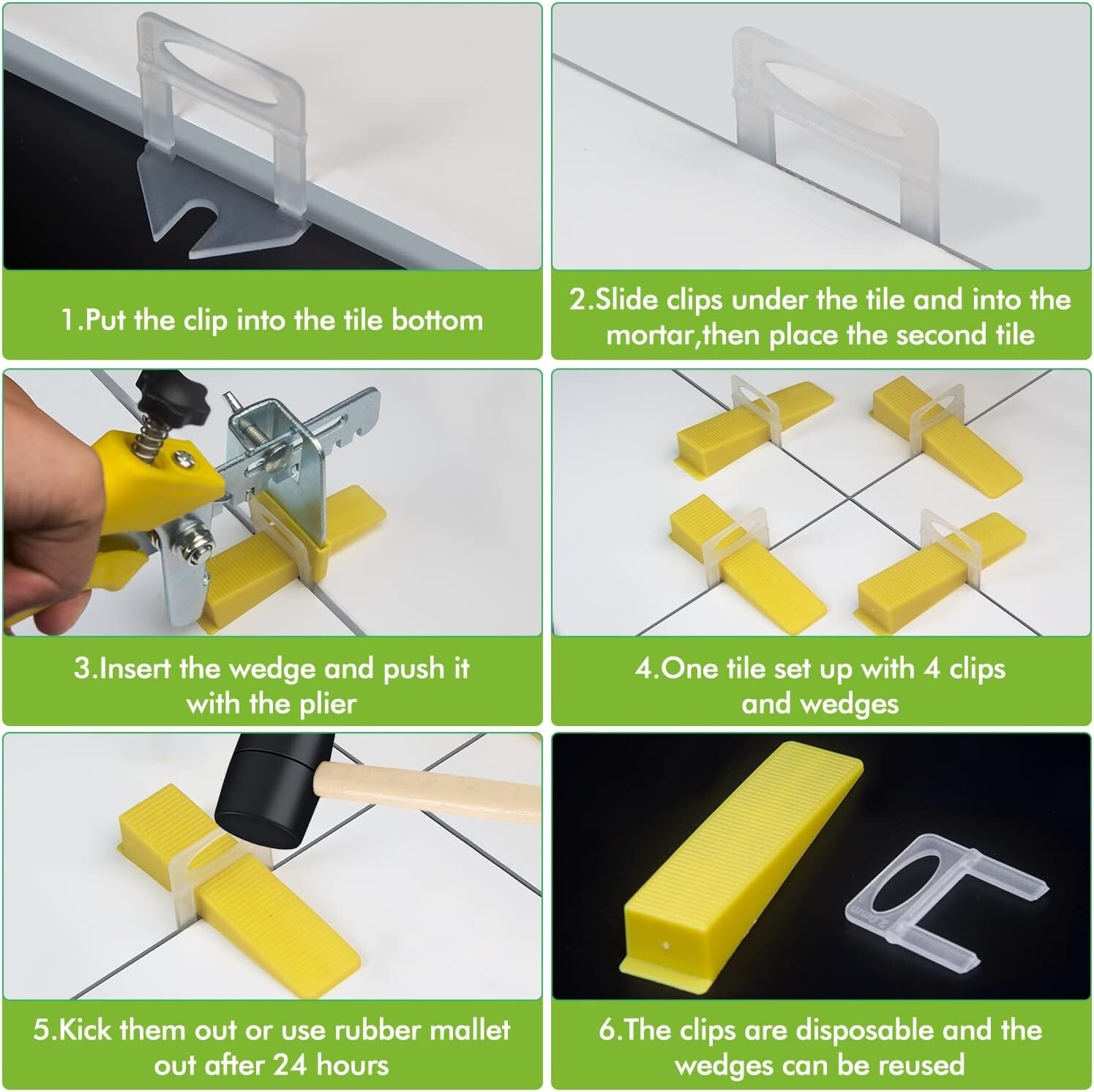 1.Put the clip into the tile bottom

2.Slide clips under the tile and into the mortar,then place the second tile

3.Insert the wedge and push it with the plier

4.One tile set up with 4 clips and wedges

5.Kick them out or use rubber mallet out after 24 hours

6.The clips are disposable and the wedges can be reused