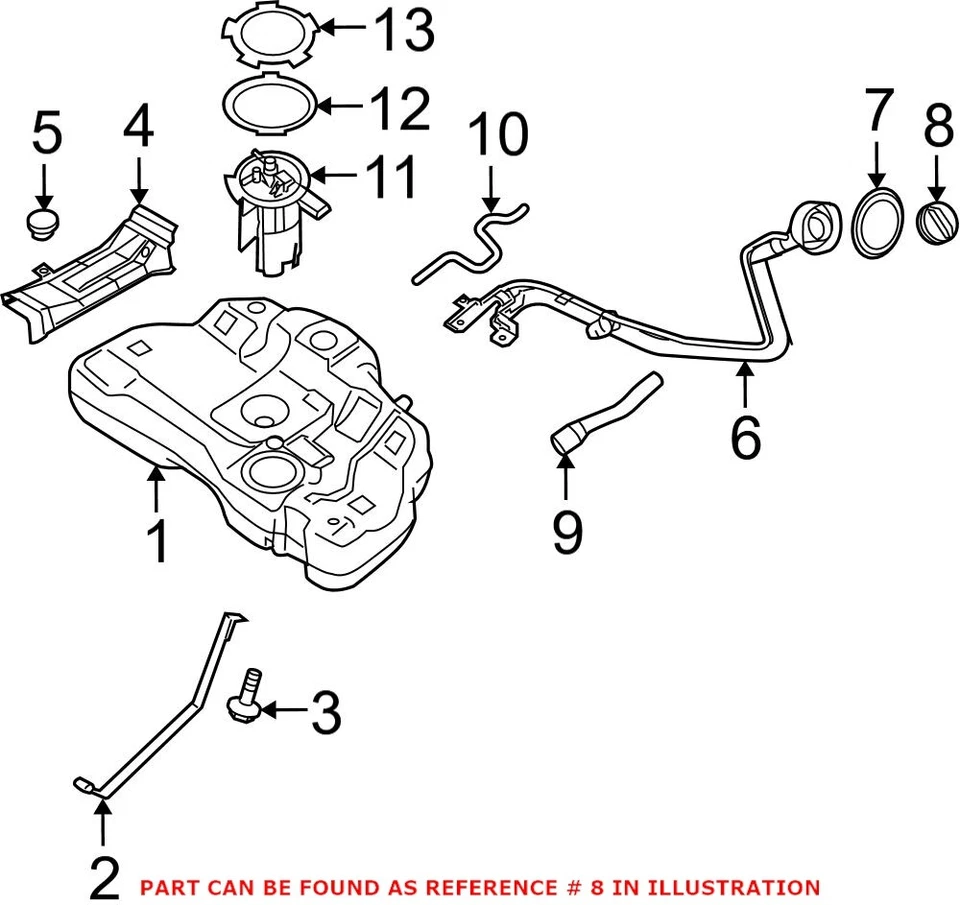 13
12
5
4
11
10
7
8
6
9
1
3
2
PART CAN BE FOUND AS REFERENCE # 8 IN ILLUSTRATION