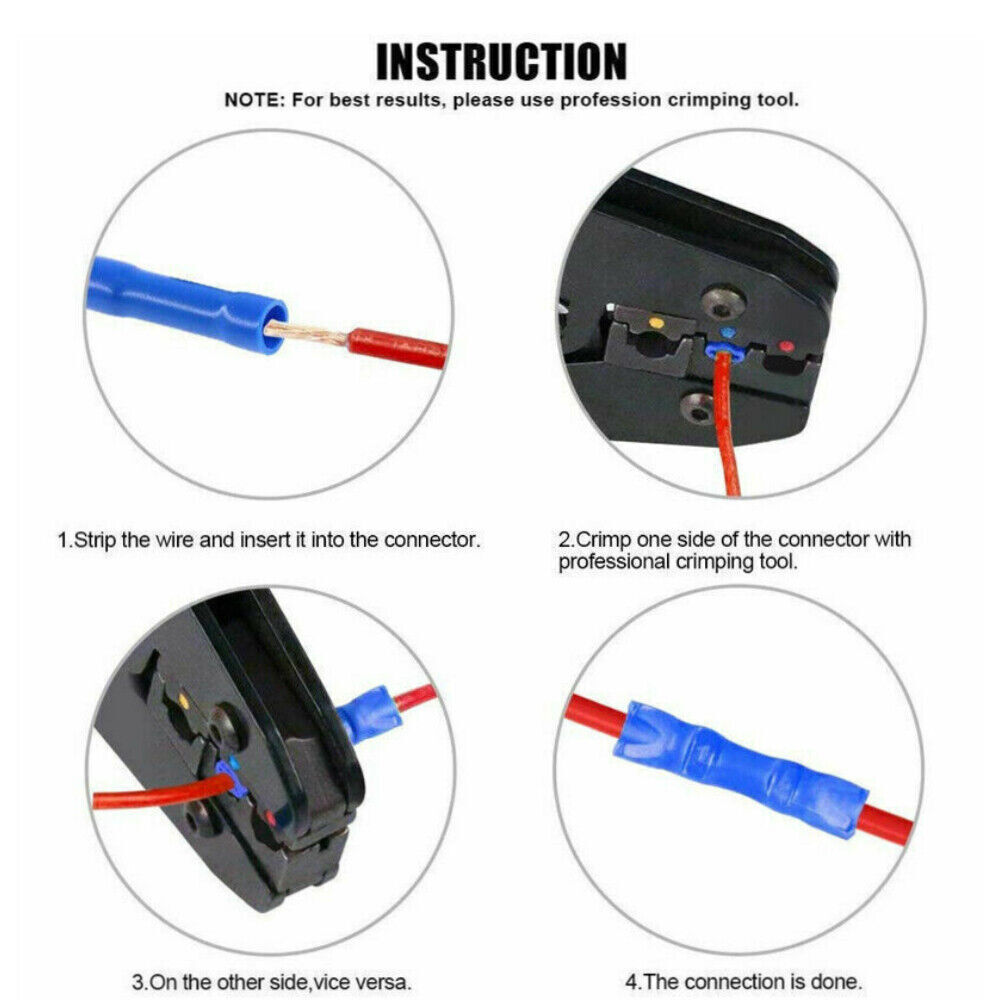 INSTRUCTION

NOTE: For best results, please use profession crimping tool.

1.Strip the wire and insert it into the connector.

2.Crimp one side of the connector with professional crimping tool.

3.On the other side,vice versa.

4.The connection is done.