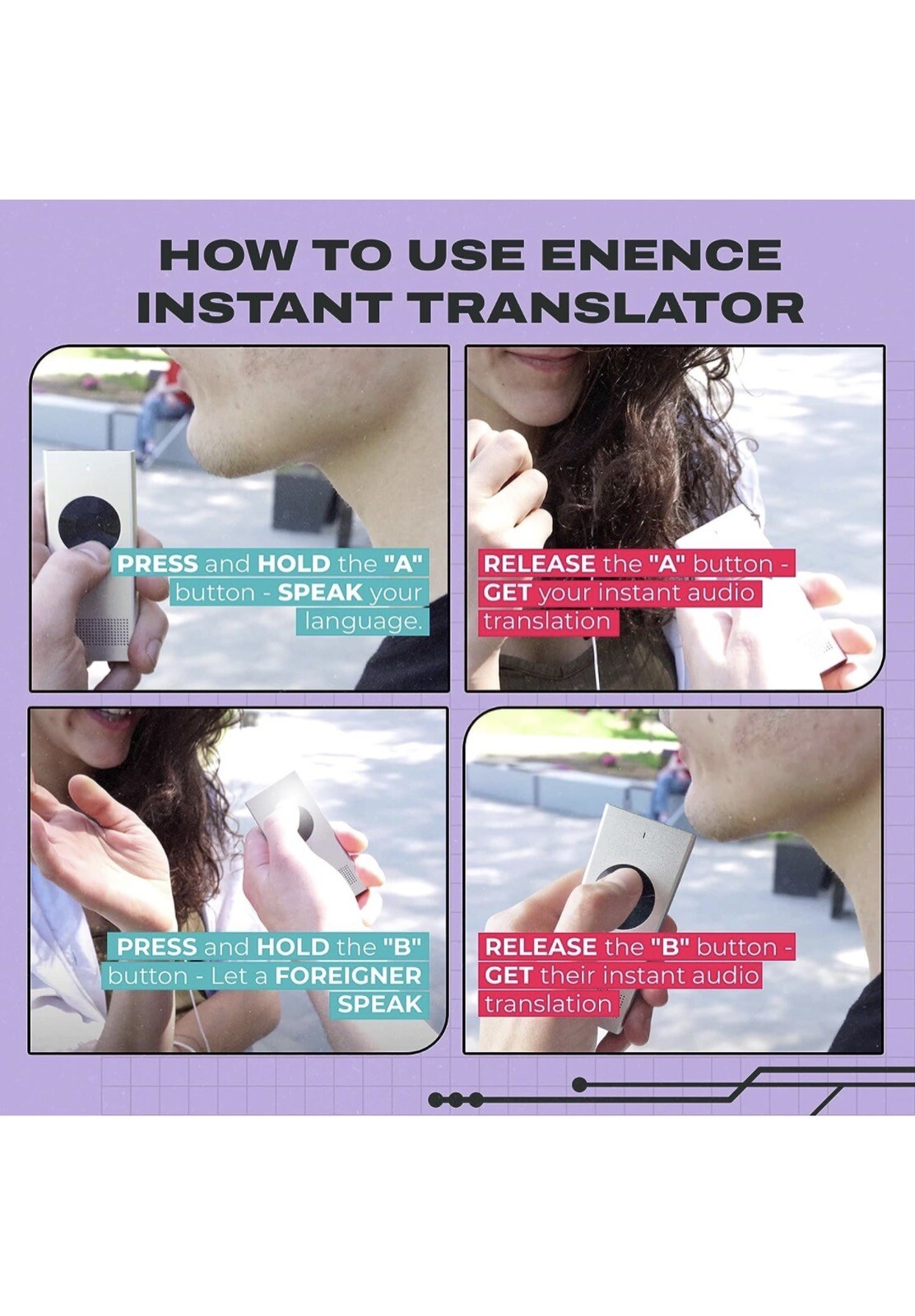 HOW TO USE ENENCE INSTANT TRANSLATOR

PRESS and HOLD the "A" button - SPEAK your language.

RELEASE the "A" button - GET your instant audio translation

PRESS and HOLD the "B" button - Let a FOREIGNER SPEAK

RELEASE the "B" button - GET their instant audio translation