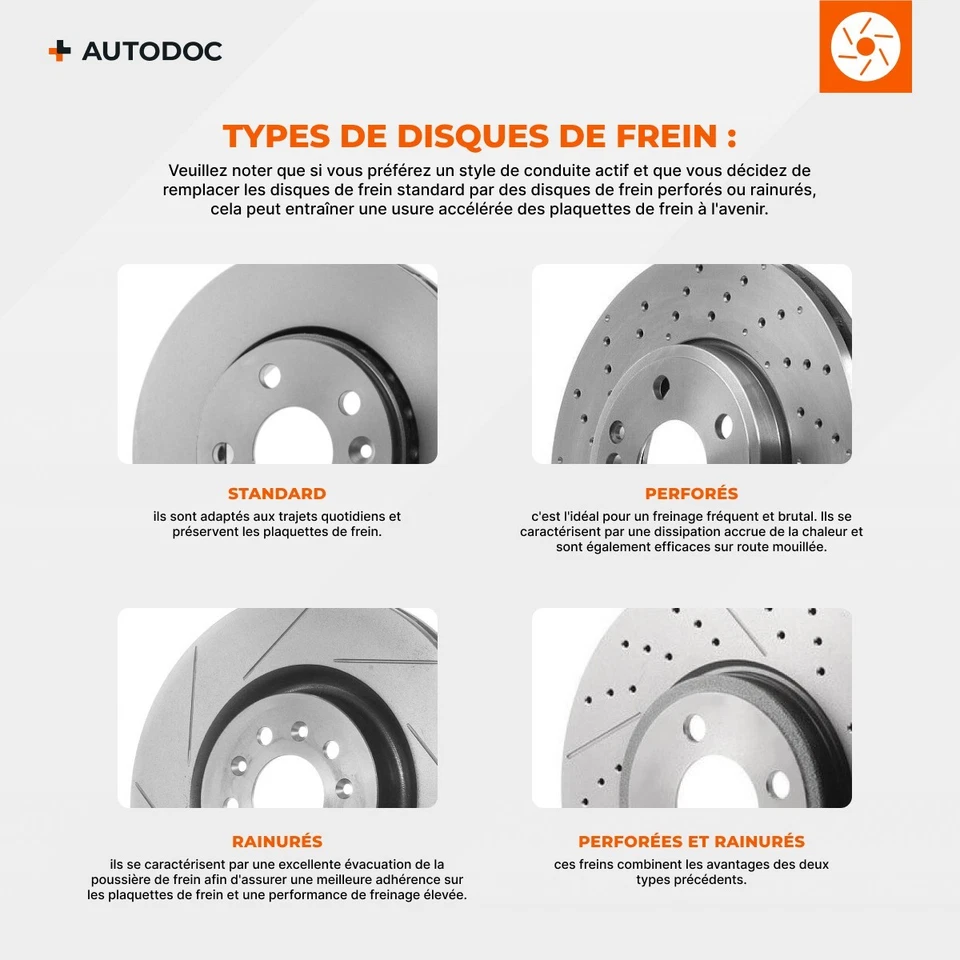 AUTODOC

TYPES DE DISQUES DE FREIN :

Veuillez noter que si vous préférez un style de conduite actif et que vous décidez de remplacer les disques de frein standard par des disques de frein perforés ou rainurés, cela peut entraîner une usure accélérée des plaquettes de frein à l'avenir.

STANDARD

ils sont adaptés aux trajets quotidiens et préservent les plaquettes de frein.

PERFORÉS

c'est l'idéal pour un freinage fréquent et brutal. Ils se caractérisent par une dissipation accrue de la chaleur et sont également efficaces sur route mouillée.

RAINURÉS

ils se caractérisent par une excellente évacuation de la poussière de frein afin d'assurer une meilleure adhérence sur les plaquettes de frein et une performance de freinage élevée.

PERFORÉES ET RAINURÉS

ces freins combinent les avantages des deux types précédents.