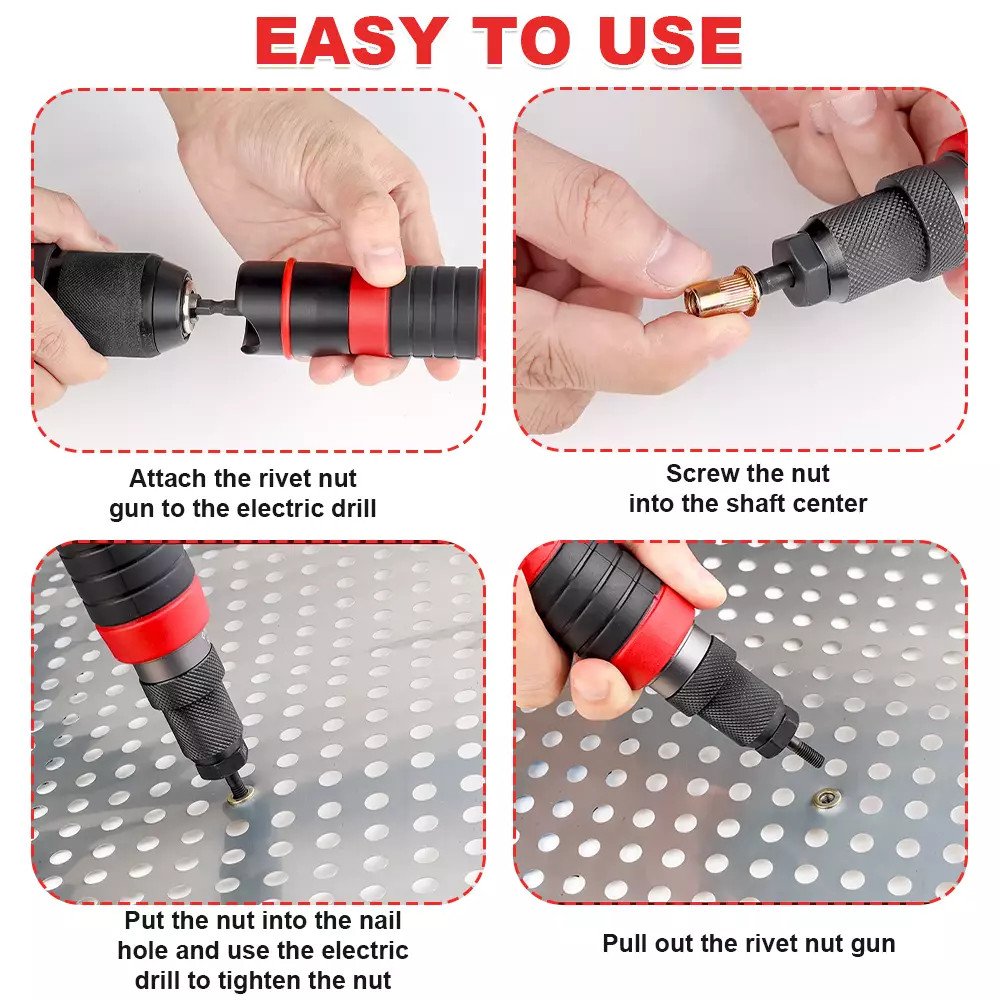 EASY TO USE

Attach the rivet nut gun to the electric drill

Screw the nut into the shaft center

Put the nut into the nail hole and use the electric drill to tighten the nut

Pull out the rivet nut gun