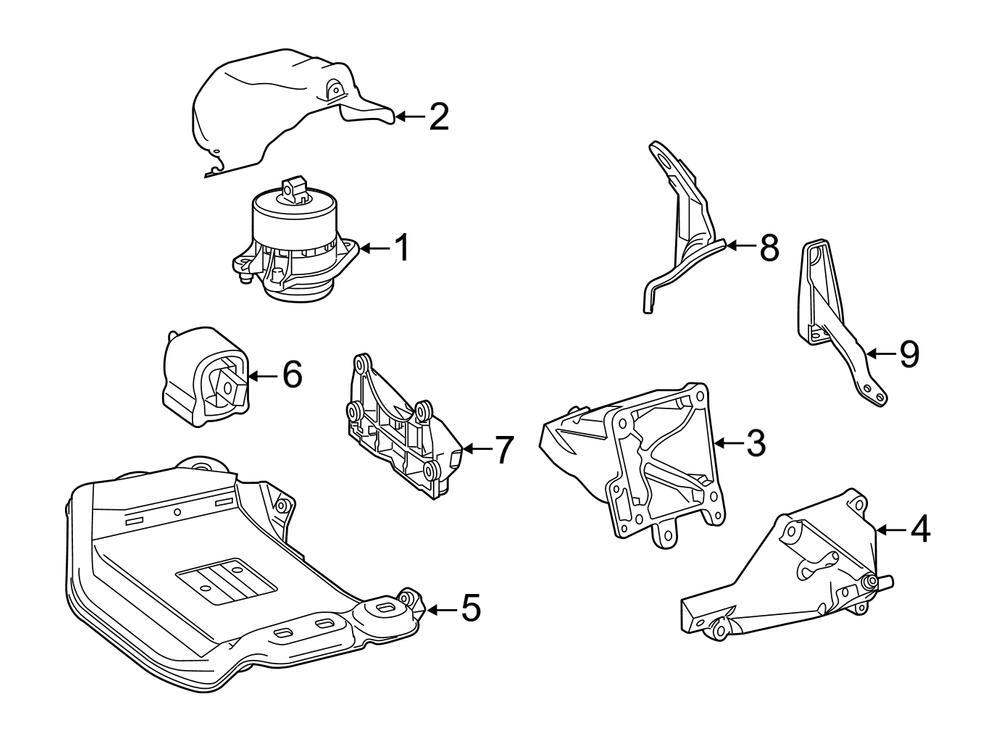 2
1
8
9
6
7
3
4
5