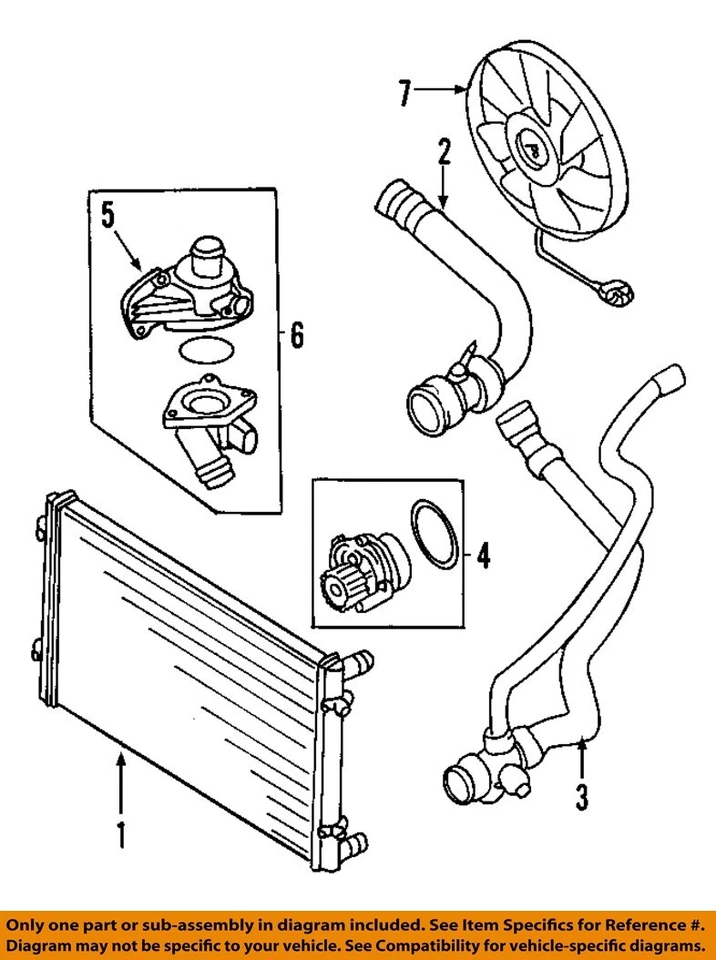 7
2
5
6
4
1
3

Only one part or sub-assembly in diagram included. See Item Specifics for Reference #. Diagram may not be specific to your vehicle. See Compatibility for vehicle-specific diagrams.