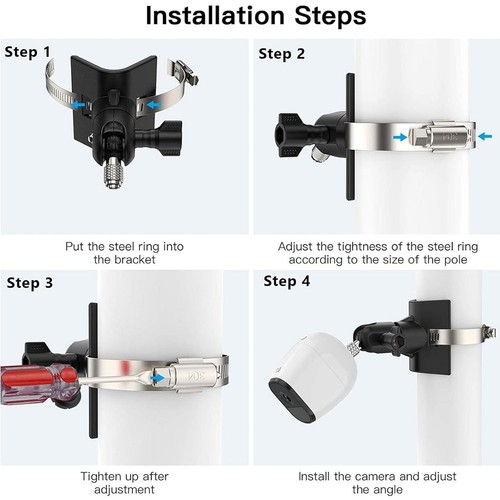 Installation Steps

Step 1

Put the steel ring into the bracket

Step 2

Adjust the tightness of the steel ring according to the size of the pole

Step 3

Tighten up after adjustment

Step 4

Install the camera and adjust the angle